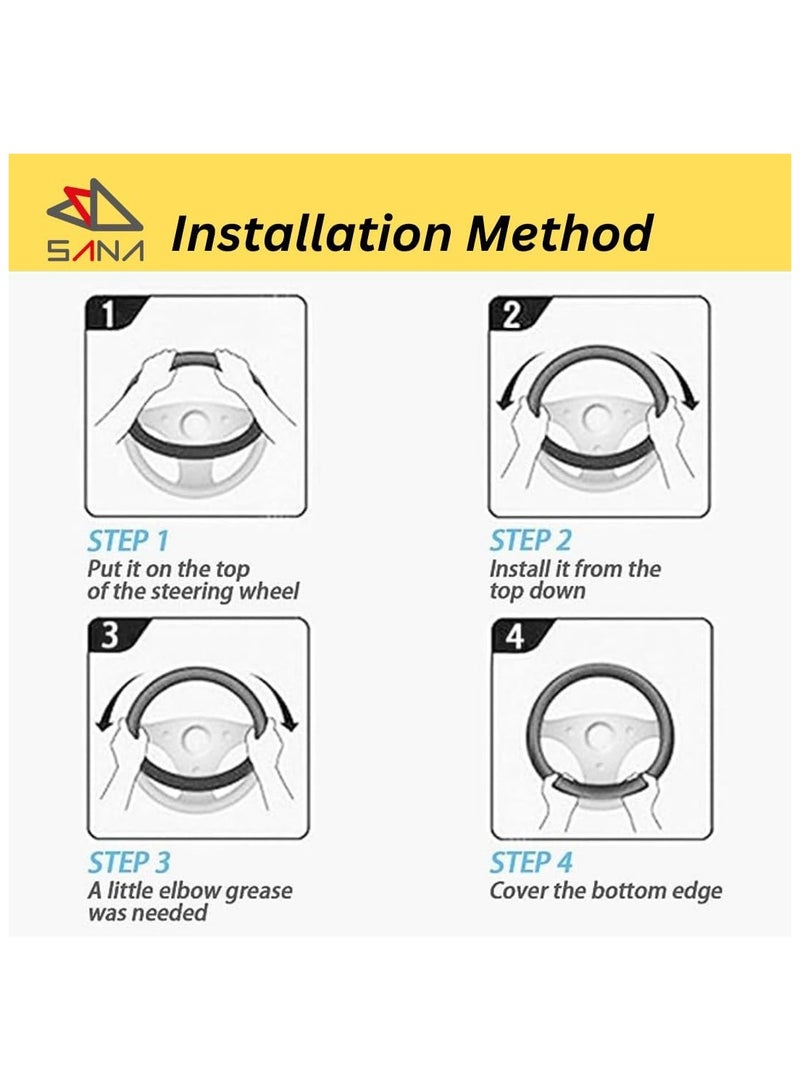 SANA

Installation Method

1

STEP 1
Put it on the top of the steering wheel

2

STEP 2
Install it from the top down

3

STEP 3
A little elbow grease was needed

4

STEP 4
Cover the bottom edge