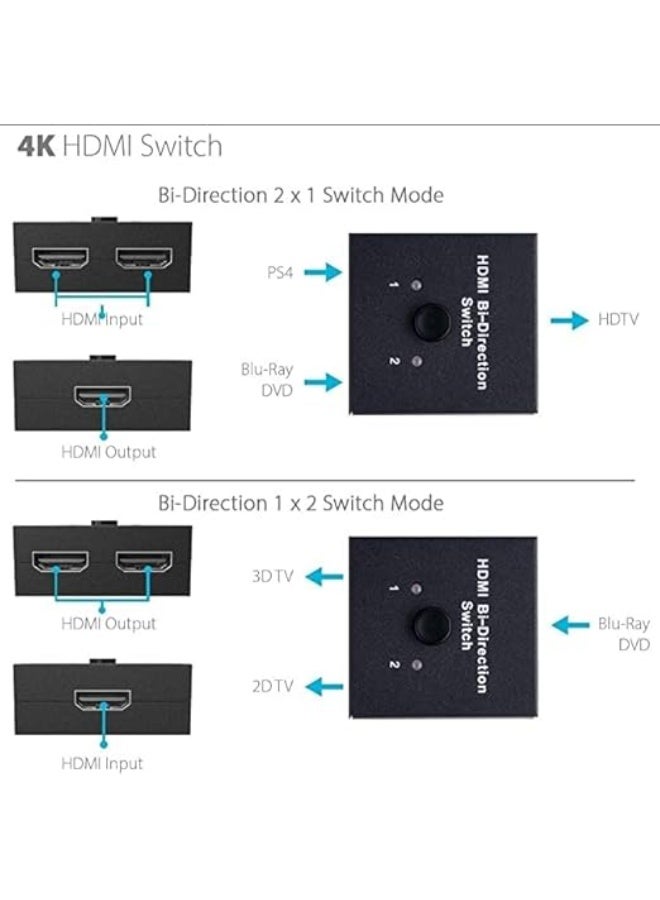 4K HDMI Switch

Bi-Direction 2 x 1 Switch Mode

HDMI Input

HDMI Output

PS4

Blu-Ray DVD

HDMI Bi-Direction Switch

1

2

HDTV

Bi-Direction 1 x 2 Switch Mode

HDMI Output

HDMI Input

3D TV

2D TV

HDMI Bi-Direction Switch

1

2

Blu-Ray DVD