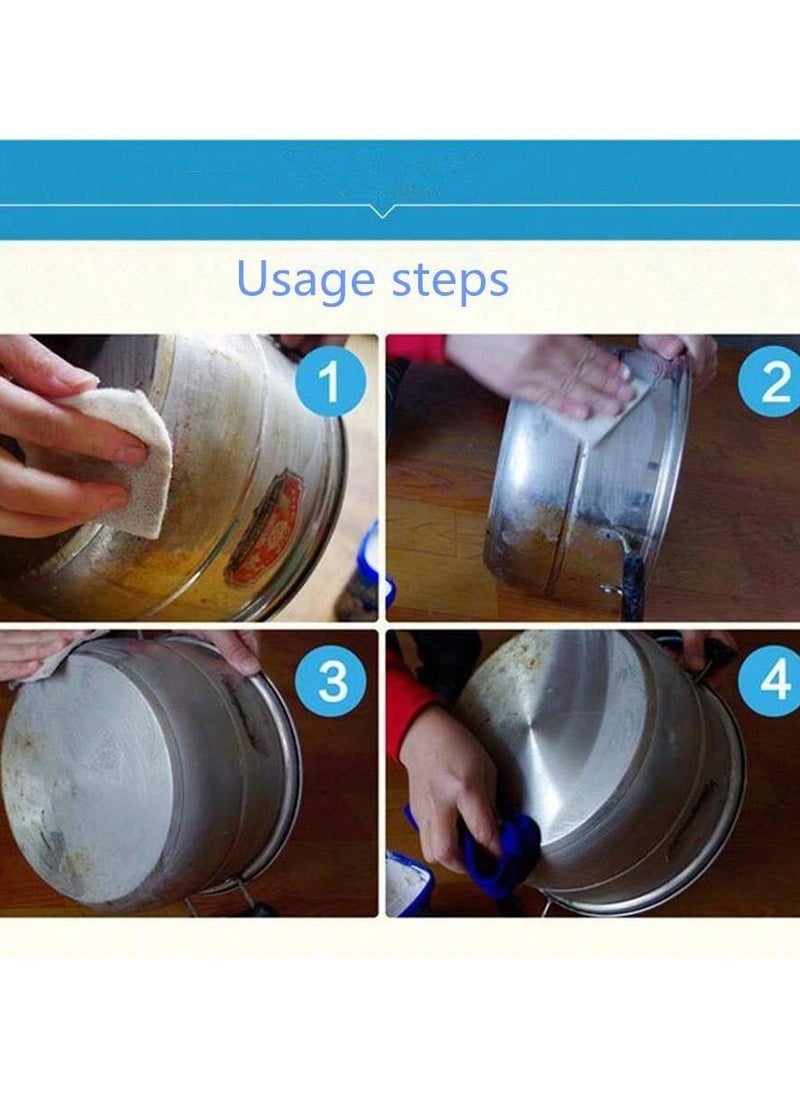 Usage steps

1

2

3

4