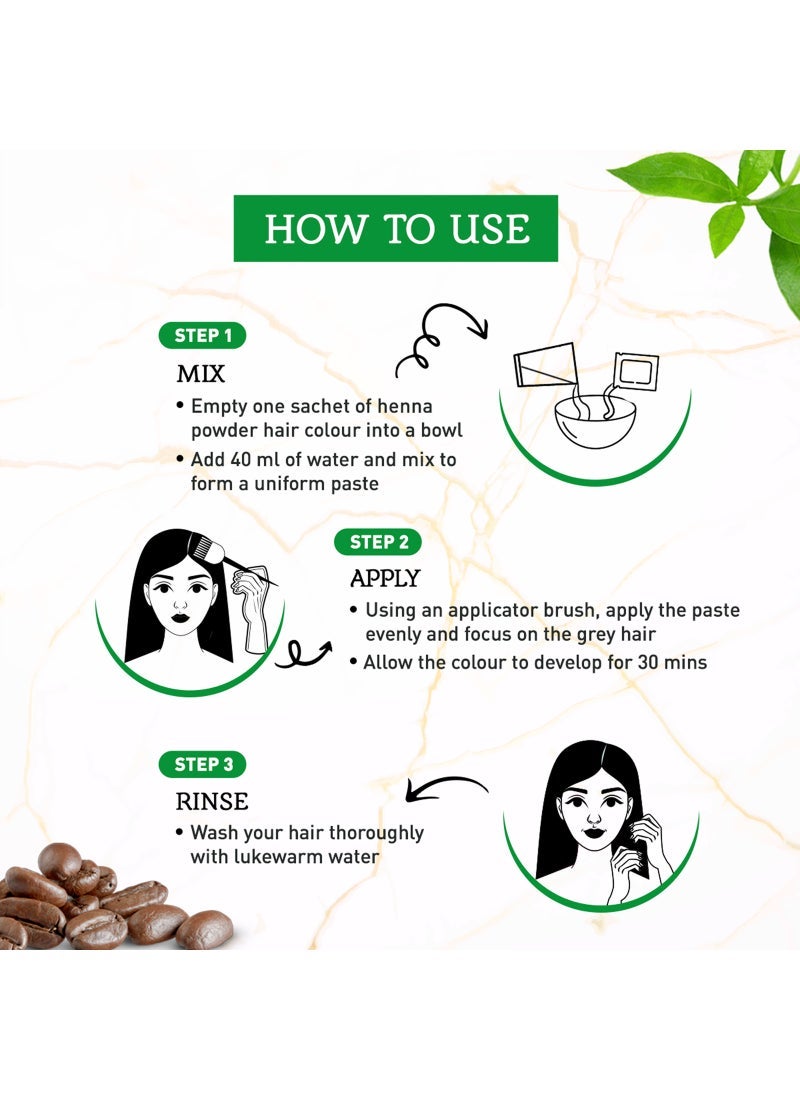 HOW TO USE

STEP 1

MIX

• Empty one sachet of henna powder hair colour into a bowl
• Add 40 ml of water and mix to form a uniform paste

STEP 2

APPLY

• Using an applicator brush, apply the paste evenly and focus on the grey hair
• Allow the colour to develop for 30 mins

STEP 3

RINSE

• Wash your hair thoroughly with lukewarm water