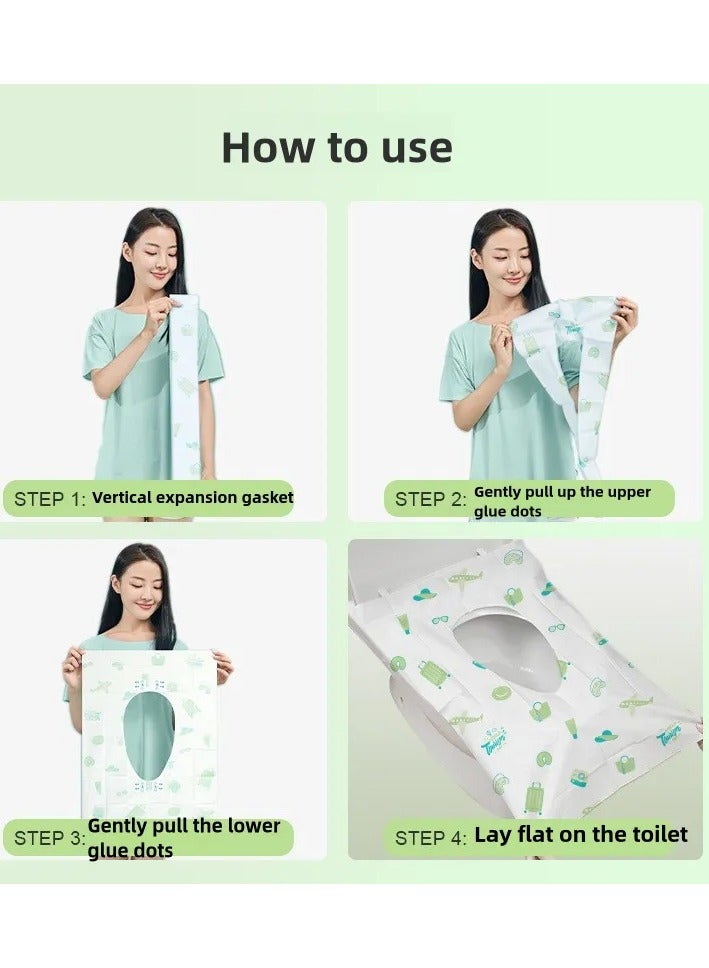 How to use

STEP 1: Vertical expansion gasket

STEP 2: Gently pull up the upper glue dots

STEP 3: Gently pull the lower glue dots

STEP 4: Lay flat on the toilet