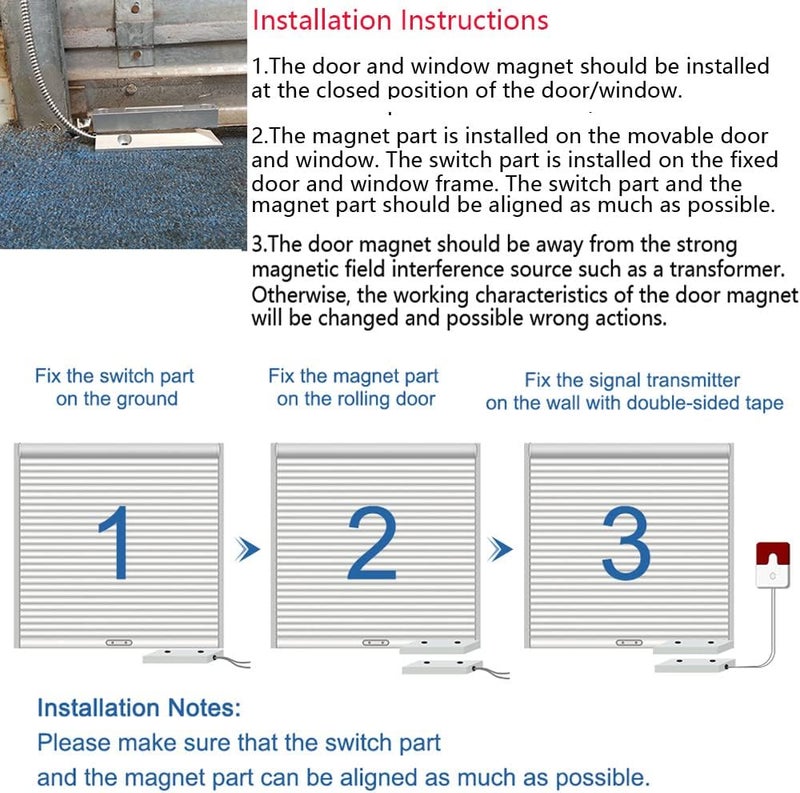 Installation Instructions

1.The door and window magnet should be installed at the closed position of the door/window.

2.The magnet part is installed on the movable door and window. The switch part is installed on the fixed door and window frame. The switch part and the magnet part should be aligned as much as possible.

3.The door magnet should be away from the strong magnetic field interference source such as a transformer. Otherwise, the working characteristics of the door magnet will be changed and possible wrong actions.

Fix the switch part on the ground

Fix the magnet part on the rolling door

Fix the signal transmitter on the wall with double-sided tape

1

2

3

Installation Notes:
Please make sure that the switch part and the magnet part can be aligned as much as possible.