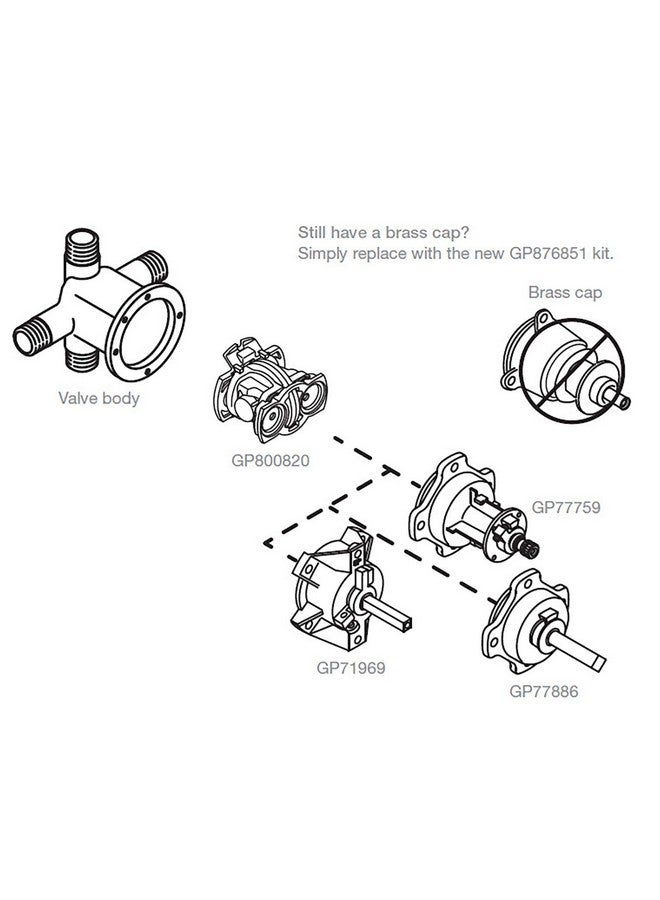 Still have a brass cap?
Simply replace with the new GP876851 kit.

Brass cap

Valve body

GP800820

GP77759

GP71969

GP77886