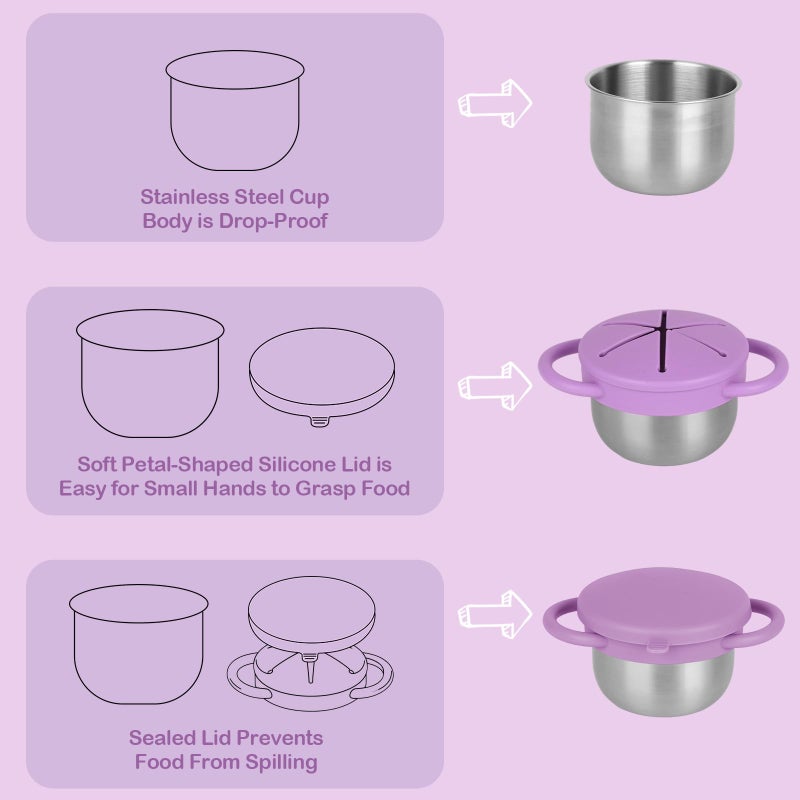 Stainless Steel Cup Body is Drop-Proof

Soft Petal-Shaped Silicone Lid is Easy for Small Hands to Grasp Food

Sealed Lid Prevents Food From Spilling