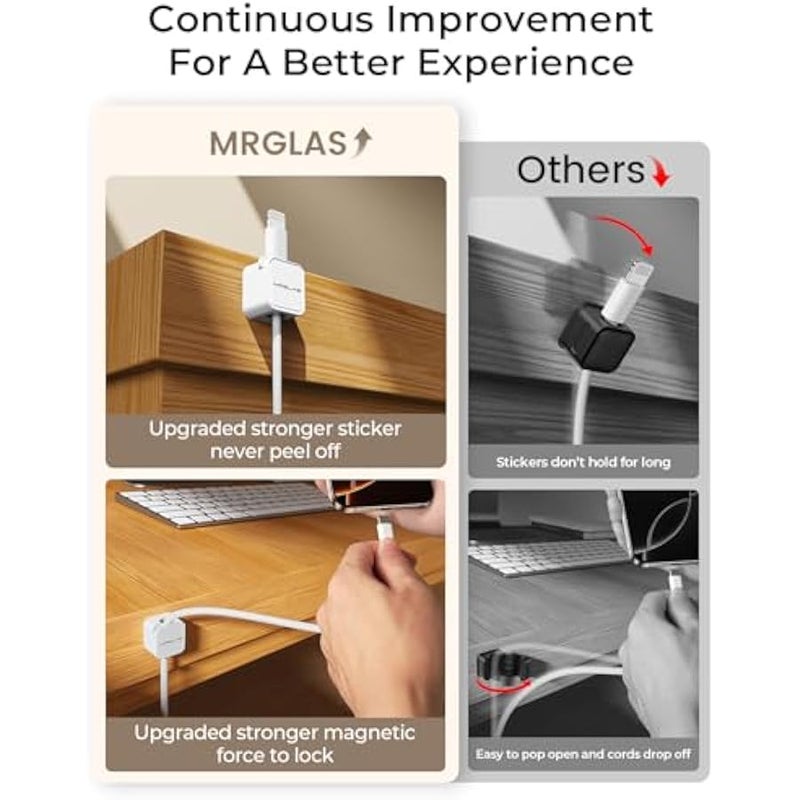 Continuous Improvement
For A Better Experience

MRGLAS

Upgraded stronger sticker never peel off

Upgraded stronger magnetic force to lock

Others

Stickers don't hold for long

Easy to pop open and cords drop off