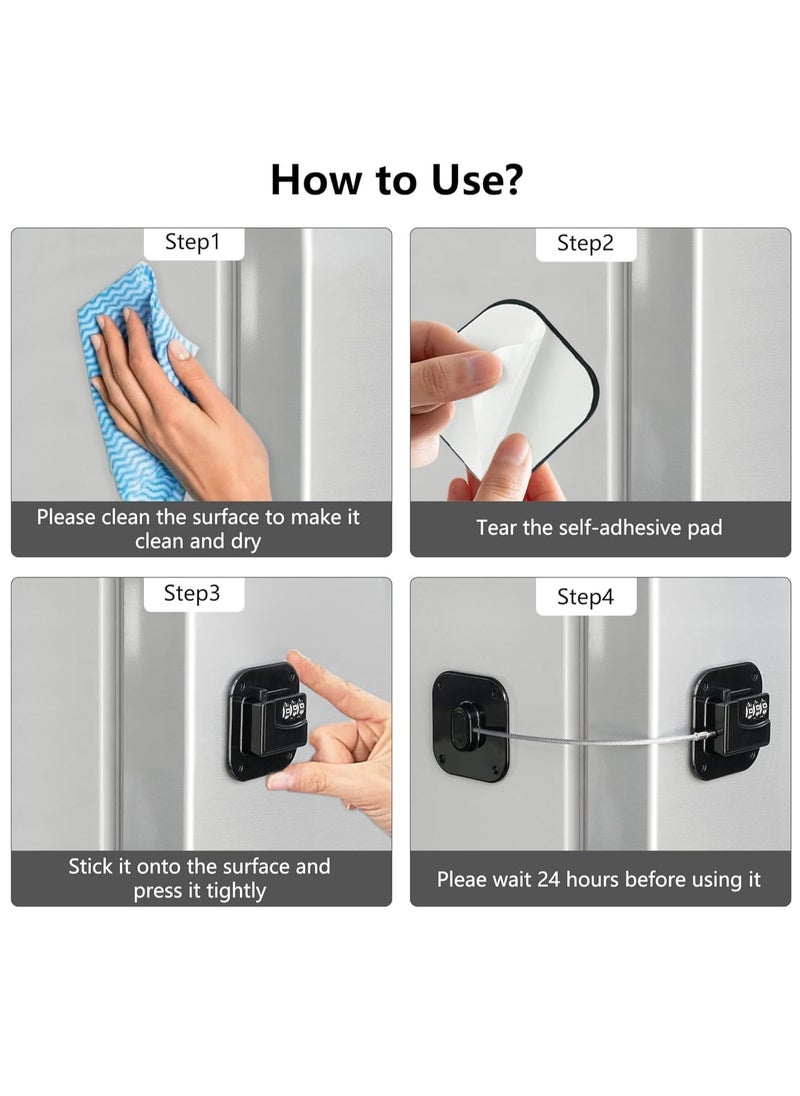 How to Use?

Step1

Please clean the surface to make it clean and dry

Step2

Tear the self-adhesive pad

Step3

Stick it onto the surface and press it tightly

Step4

Pleae wait 24 hours before using it