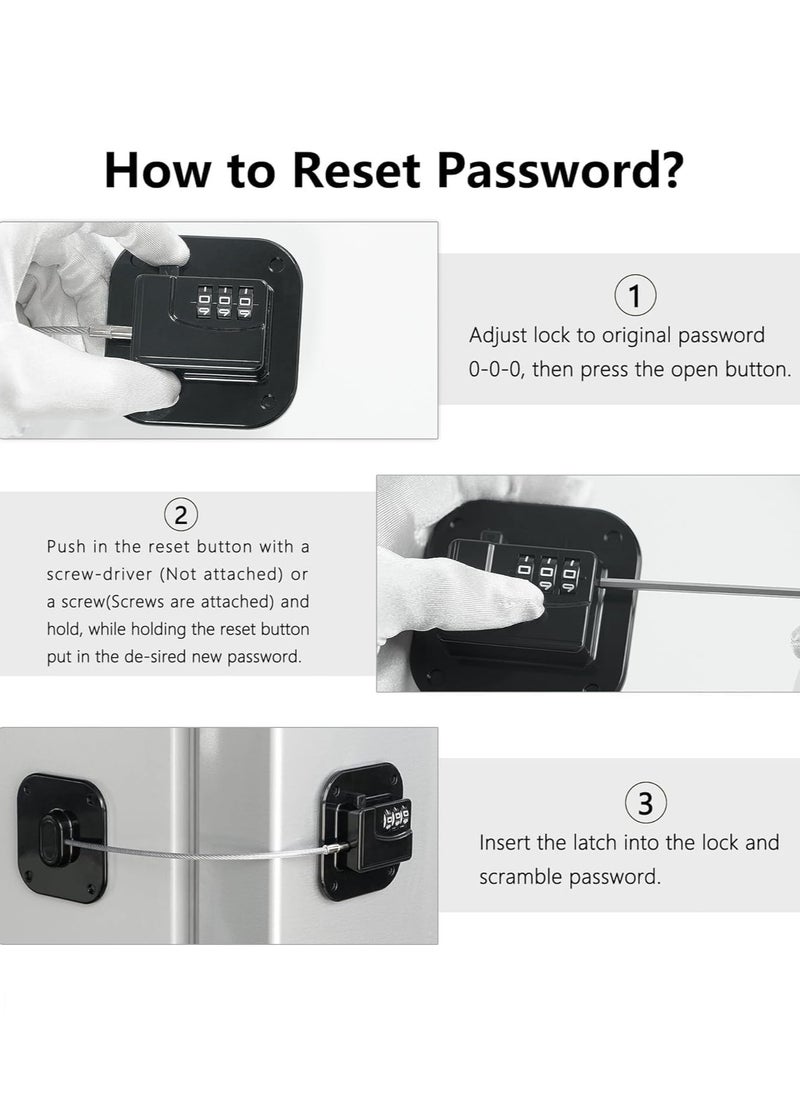 How to Reset Password?

1
Adjust lock to original password 0-0-0, then press the open button.

2
Push in the reset button with a screw-driver (Not attached) or a screw(Screws are attached) and hold, while holding the reset button put in the de-sired new password.

3
Insert the latch into the lock and scramble password.