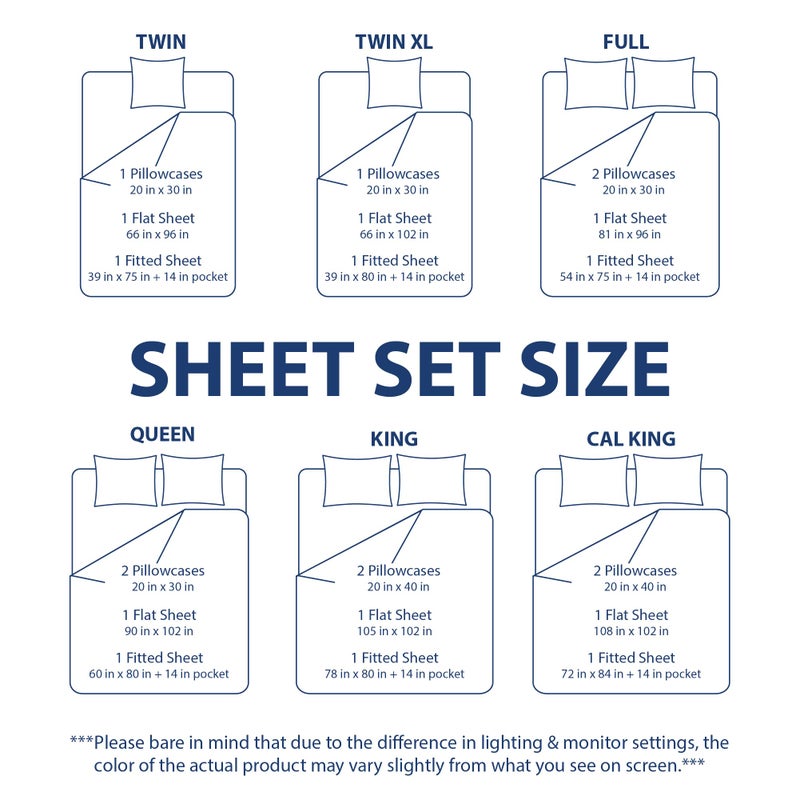 TWIN

1 Pillowcases
20 in x 30 in

1 Flat Sheet
66 in x 96 in

1 Fitted Sheet
39 in x 75 in + 14 in pocket

TWIN XL

1 Pillowcases
20 in x 30 in

1 Flat Sheet
66 in x 102 in

1 Fitted Sheet
39 in x 80 in + 14 in pocket

FULL

2 Pillowcases
20 in x 30 in

1 Flat Sheet
81 in x 96 in

1 Fitted Sheet
54 in x 75 in + 14 in pocket

SHEET SET SIZE

QUEEN

2 Pillowcases
20 in x 30 in

1 Flat Sheet
90 in x 102 in

1 Fitted Sheet
60 in x 80 in + 14 in pocket

KING

2 Pillowcases
20 in x 40 in

1 Flat Sheet
105 in x 102 in

1 Fitted Sheet
78 in x 80 in + 14 in pocket

CAL KING

2 Pillowcases
20 in x 40 in

1 Flat Sheet
108 in x 102 in

1 Fitted Sheet
72 in x 84 in + 14 in pocket

***Please bare in mind that due to the difference in lighting & monitor settings, the color of the actual product may vary slightly from what you see on screen.***