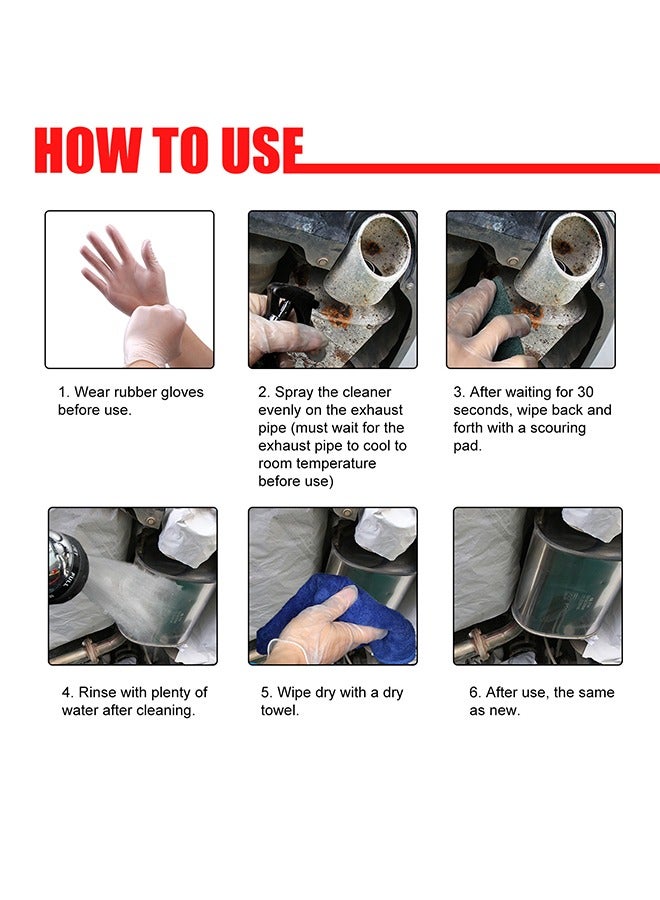 HOW TO USE

1. Wear rubber gloves before use.

2. Spray the cleaner evenly on the exhaust pipe (must wait for the exhaust pipe to cool to room temperature before use)

3. After waiting for 30 seconds, wipe back and forth with a scouring pad.

4. Rinse with plenty of water after cleaning.

5. Wipe dry with a dry towel.

6. After use, the same as new.