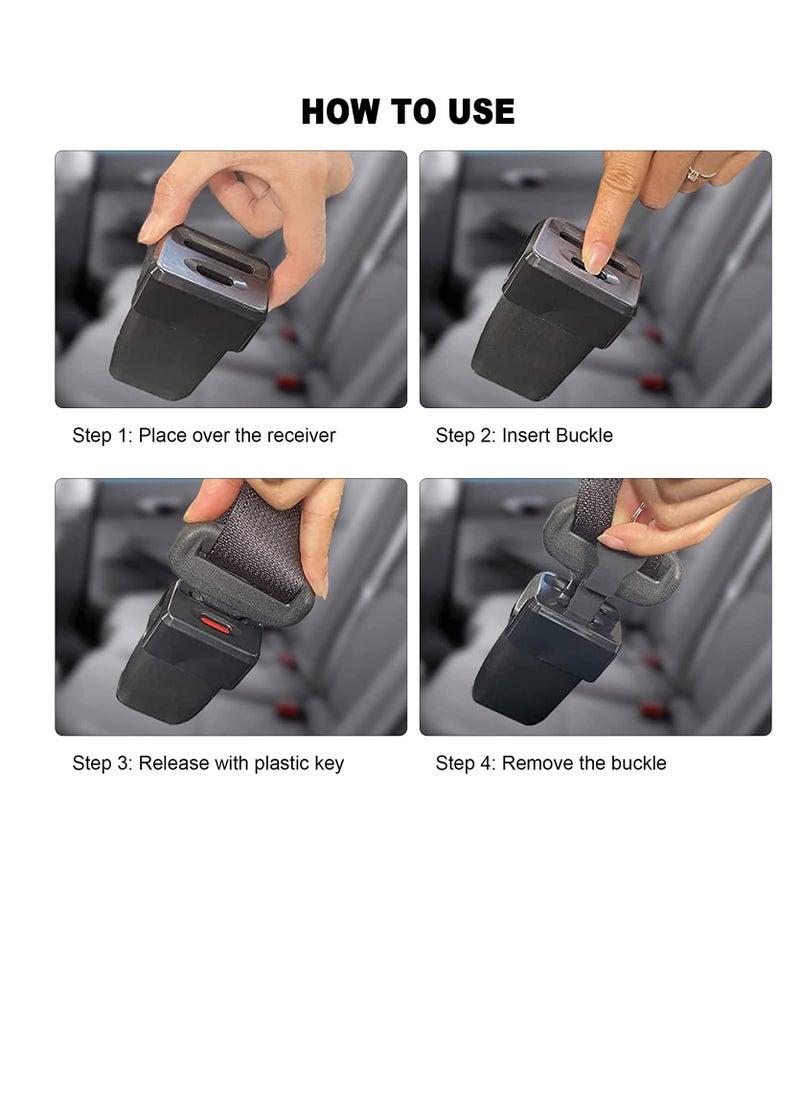 HOW TO USE

Step 1: Place over the receiver

Step 2: Insert Buckle

Step 3: Release with plastic key

Step 4: Remove the buckle