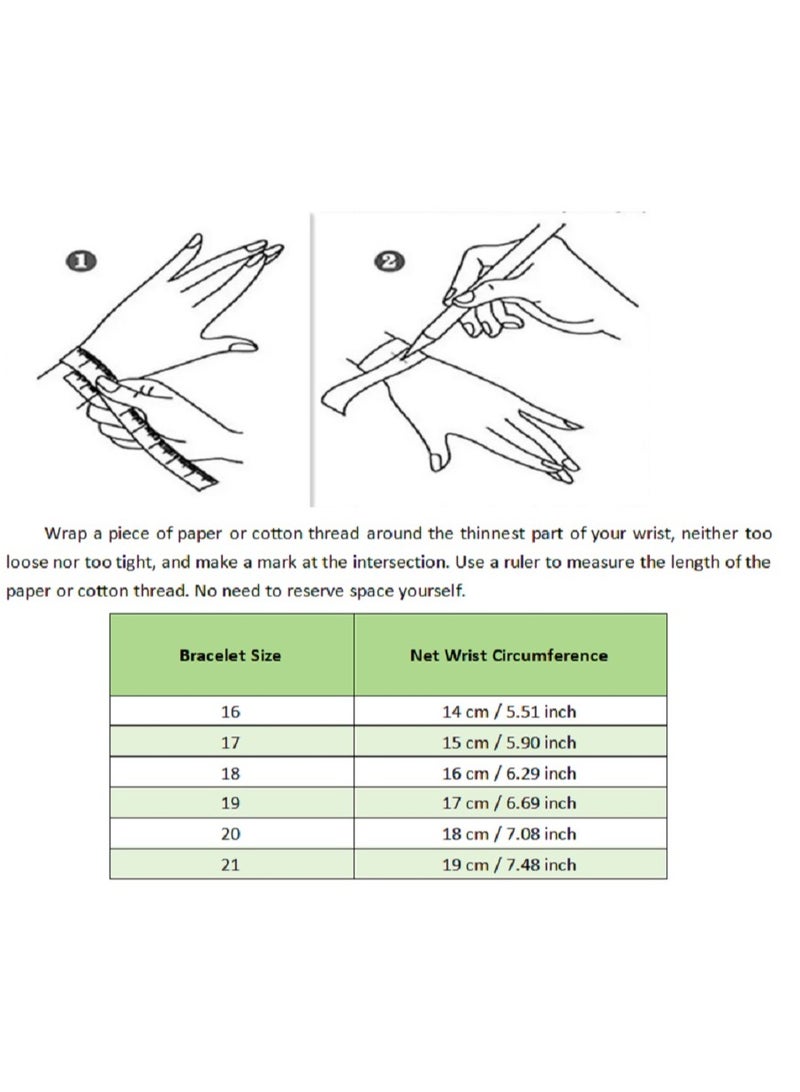 1

2

Wrap a piece of paper or cotton thread around the thinnest part of your wrist, neither too loose nor too tight, and make a mark at the intersection. Use a ruler to measure the length of the paper or cotton thread. No need to reserve space yourself.

| Bracelet Size | Net Wrist Circumference |
|---|---|
| 16 | 14 cm / 5.51 inch |
| 17 | 15 cm / 5.90 inch |
| 18 | 16 cm / 6.29 inch |
| 19 | 17 cm / 6.69 inch |
| 20 | 18 cm / 7.08 inch |
| 21 | 19 cm / 7.48 inch |