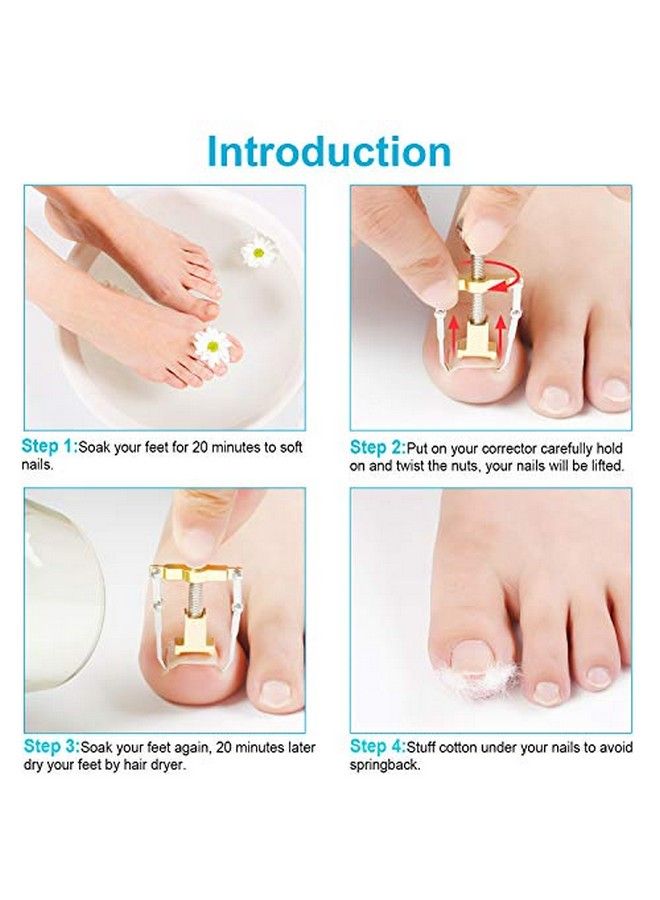 Introduction

Step 1:Soak your feet for 20 minutes to soft nails.

Step 2:Put on your corrector carefully hold on and twist the nuts, your nails will be lifted.

Step 3:Soak your feet again, 20 minutes later dry your feet by hair dryer.

Step 4:Stuff cotton under your nails to avoid springback.