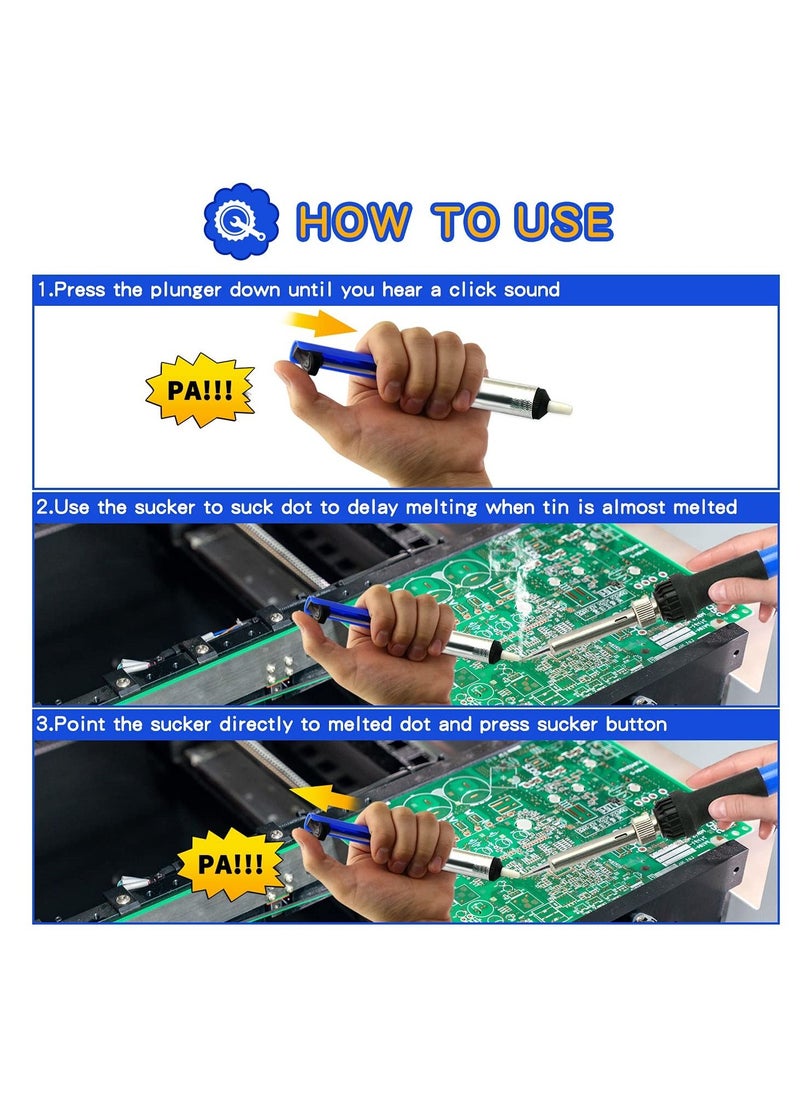 HOW TO USE

1.Press the plunger down until you hear a click sound

PA!!!

2.Use the sucker to suck dot to delay melting when tin is almost melted

3.Point the sucker directly to melted dot and press sucker button

PA!!!