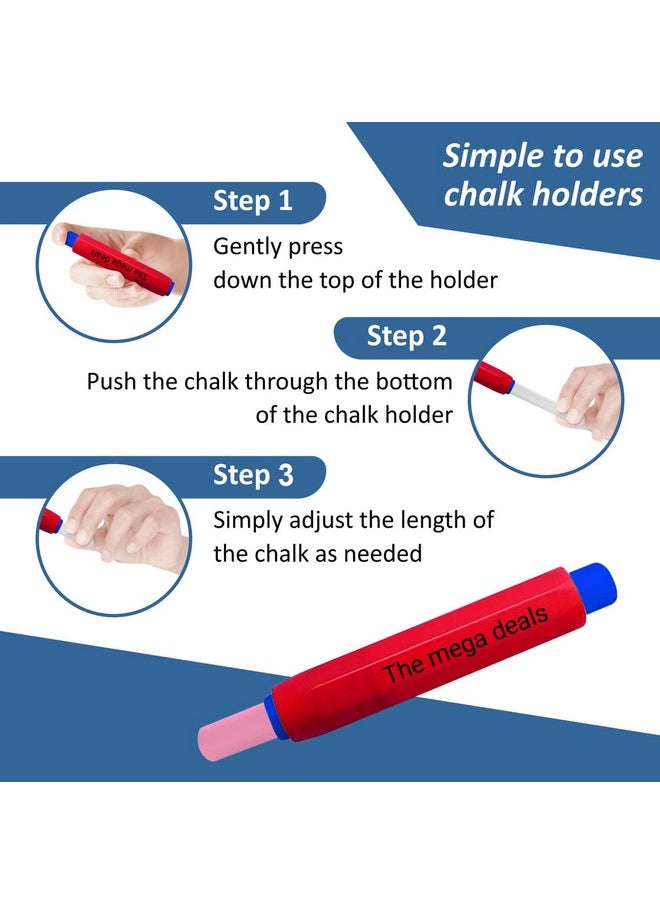 Simple to use chalk holders

Step 1

The mega deals

Gently press down the top of the holder

Step 2

Push the chalk through the bottom of the chalk holder

Step 3

Simply adjust the length of the chalk as needed

The mega deals