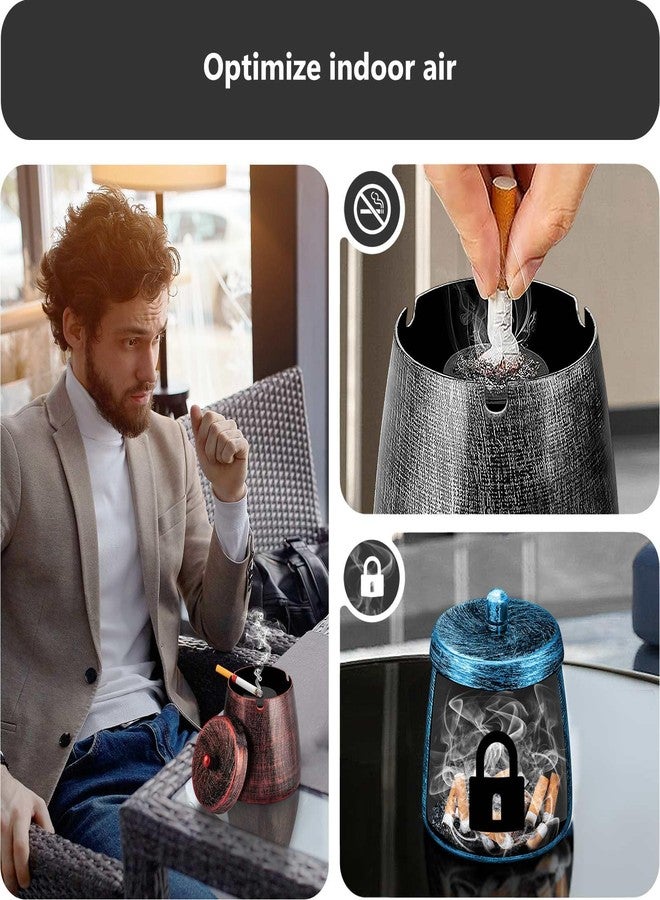 Optimize indoor air