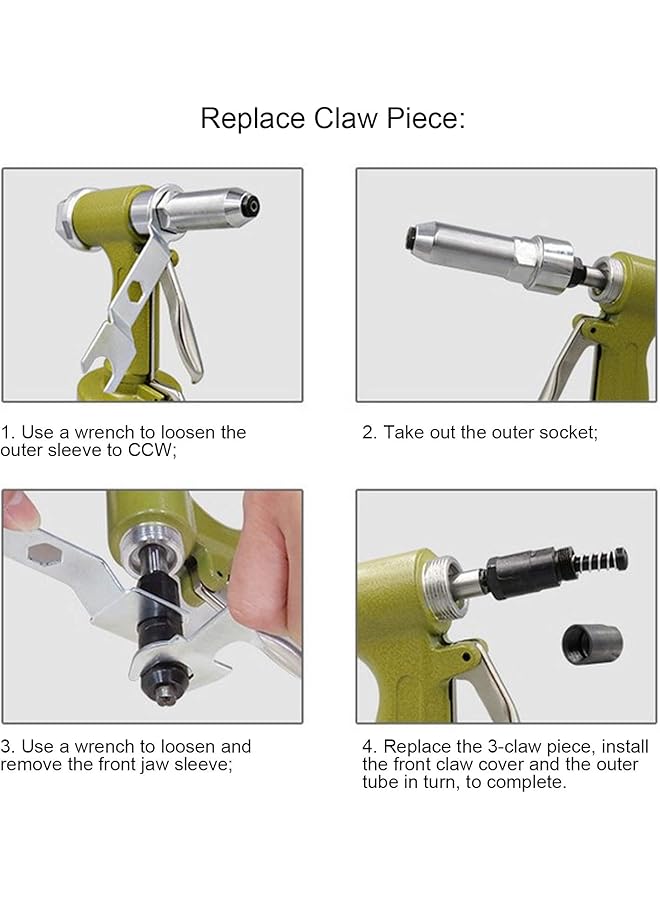 Replace Claw Piece:

1. Use a wrench to loosen the outer sleeve to CCW;

2. Take out the outer socket;

3. Use a wrench to loosen and remove the front jaw sleeve;

4. Replace the 3-claw piece, install the front claw cover and the outer tube in turn, to complete.