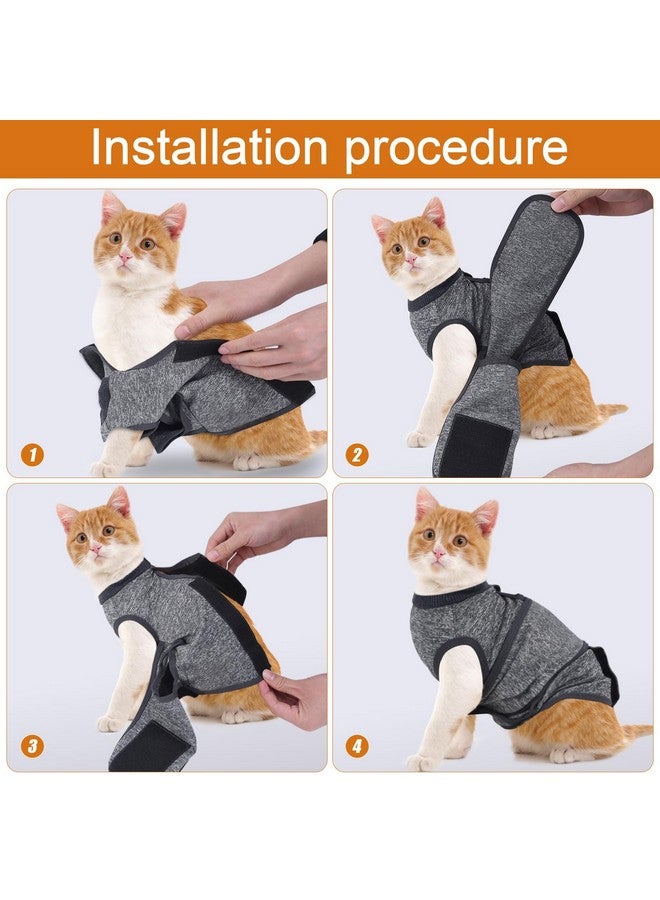 Installation procedure

1

2

3

4