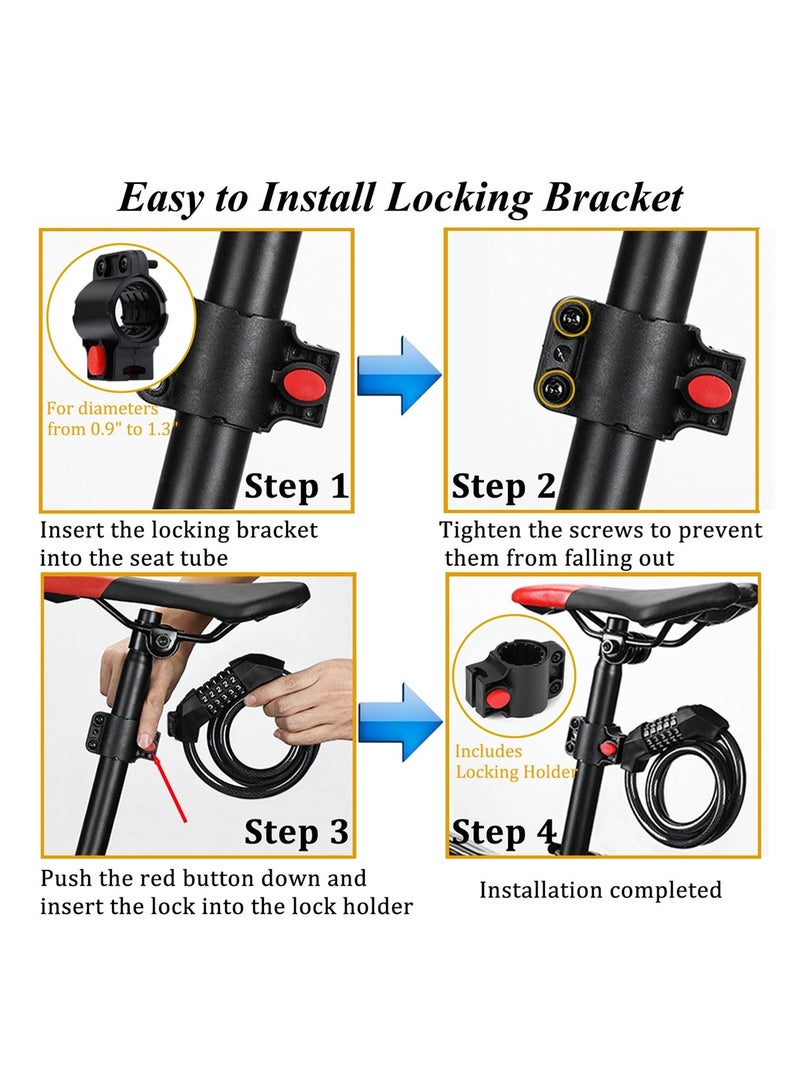 Easy to Install Locking Bracket

For diameters from 0.9" to 1.3"

Step 1

Insert the locking bracket into the seat tube

Step 2

Tighten the screws to prevent them from falling out

Step 3

Push the red button down and insert the lock into the lock holder

Includes Locking Holder

Step 4

Installation completed