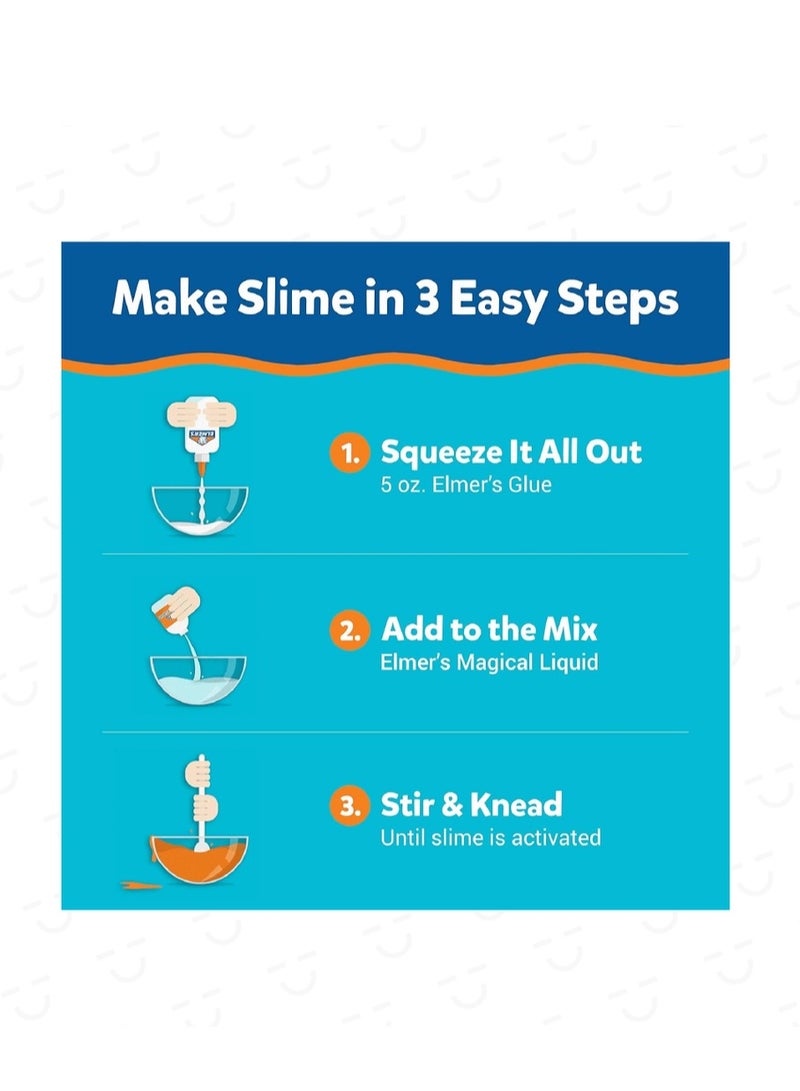 Make Slime in 3 Easy Steps

1. Squeeze It All Out
5 oz. Elmer's Glue

2. Add to the Mix
Elmer's Magical Liquid

3. Stir & Knead
Until slime is activated