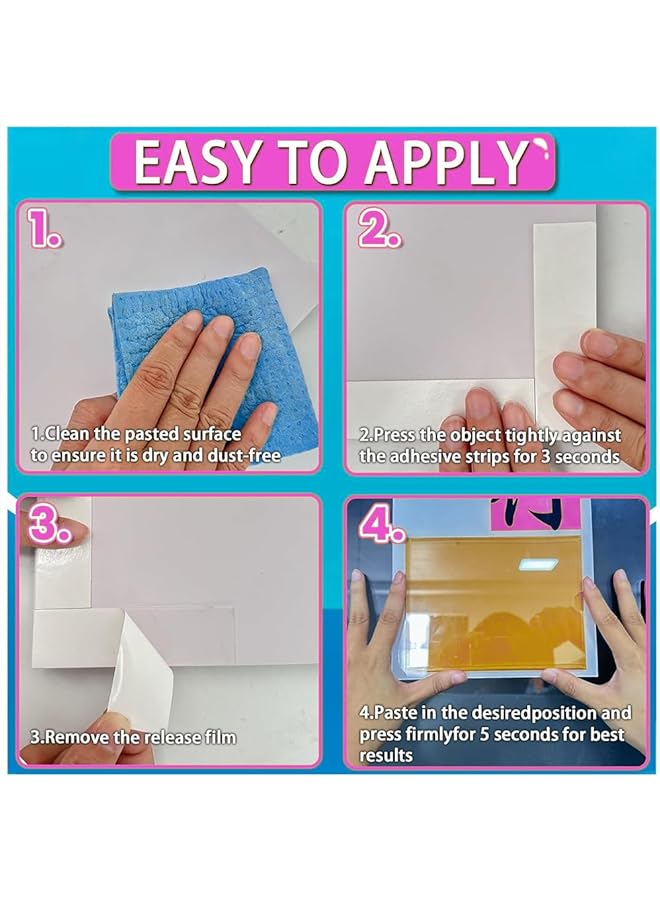 EASY TO APPLY

1.

1.Clean the pasted surface to ensure it is dry and dust-free

2.

2.Press the object tightly against the adhesive strips for 3 seconds

3.

3.Remove the release film

4.

4.Paste in the desiredposition and press firmlyfor 5 seconds for best results