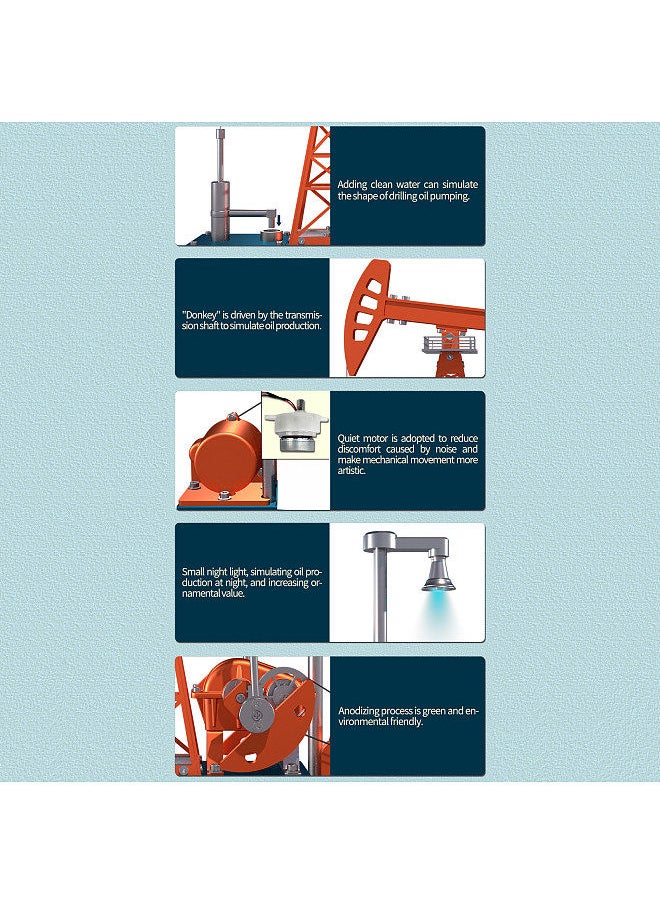 Adding clean water can simulate the shape of drilling oil pumping.

"Donkey" is driven by the transmission shaft to simulate oil production.

Quiet motor is adopted to reduce discomfort caused by noise and make mechanical movement more artistic.

Small night light, simulating oil production at night, and increasing ornamental value.

Anodizing process is green and environmental friendly.