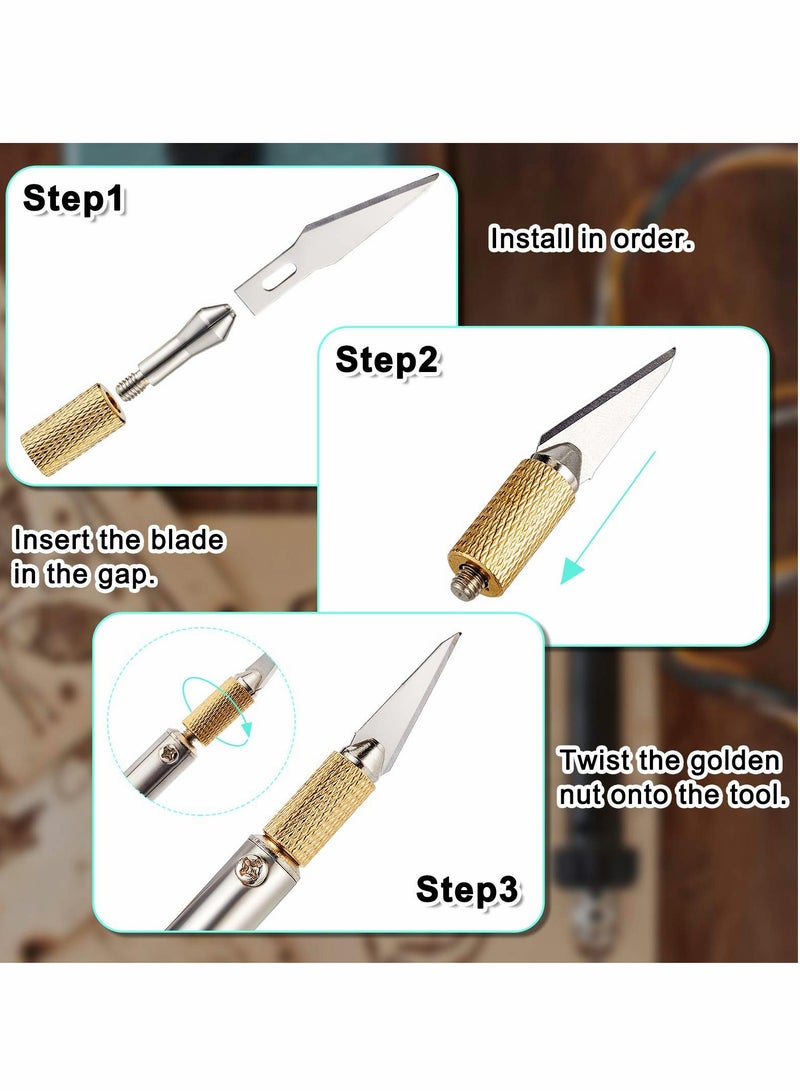 Step1

Install in order.

Step2

Insert the blade in the gap.

Twist the golden nut onto the tool.

Step3