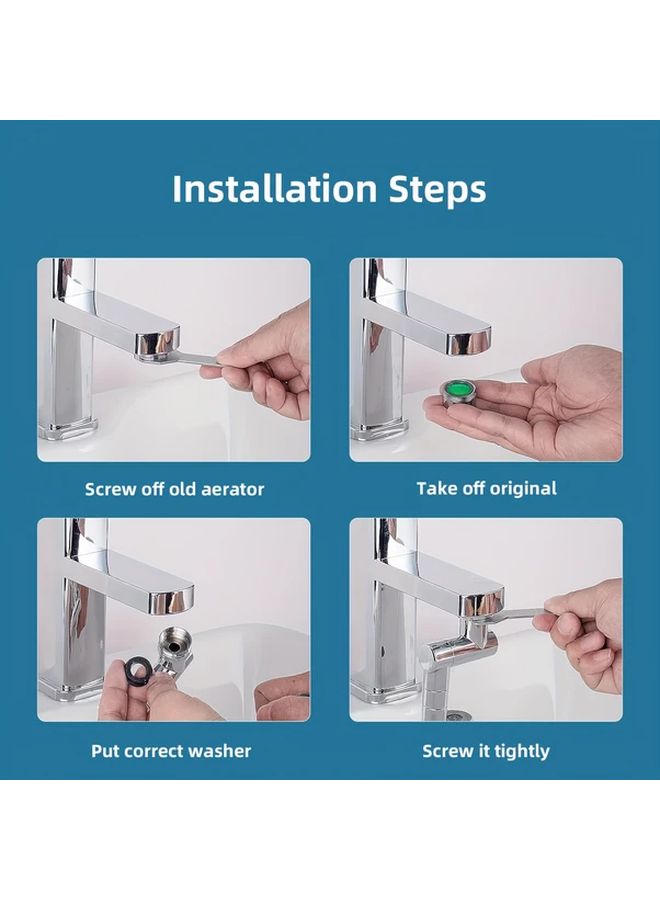 Installation Steps

Screw off old aerator

Take off original

Put correct washer

Screw it tightly