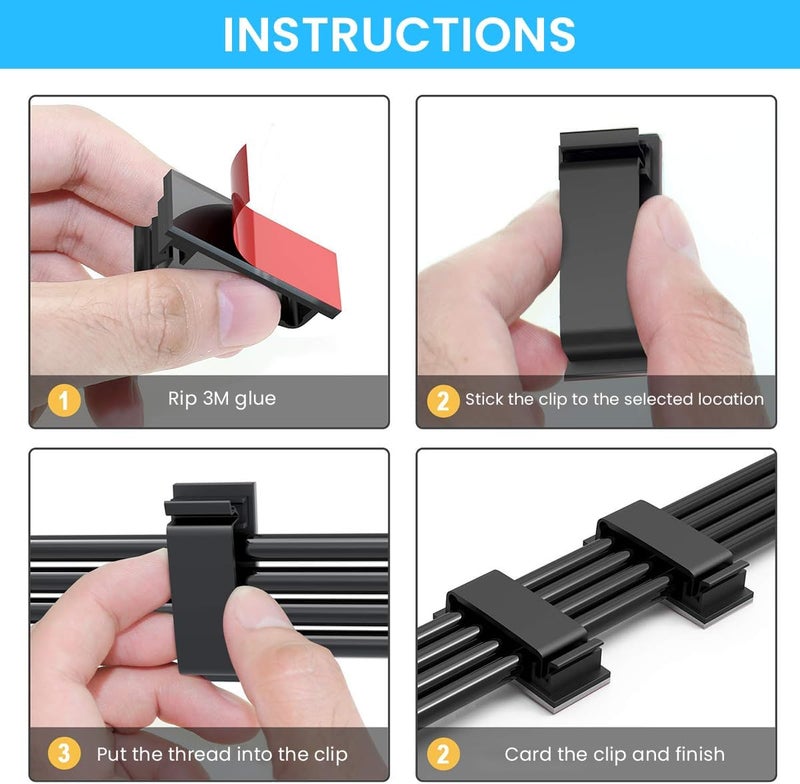 INSTRUCTIONS

1 Rip 3M glue

2 Stick the clip to the selected location

3 Put the thread into the clip

2 Card the clip and finish