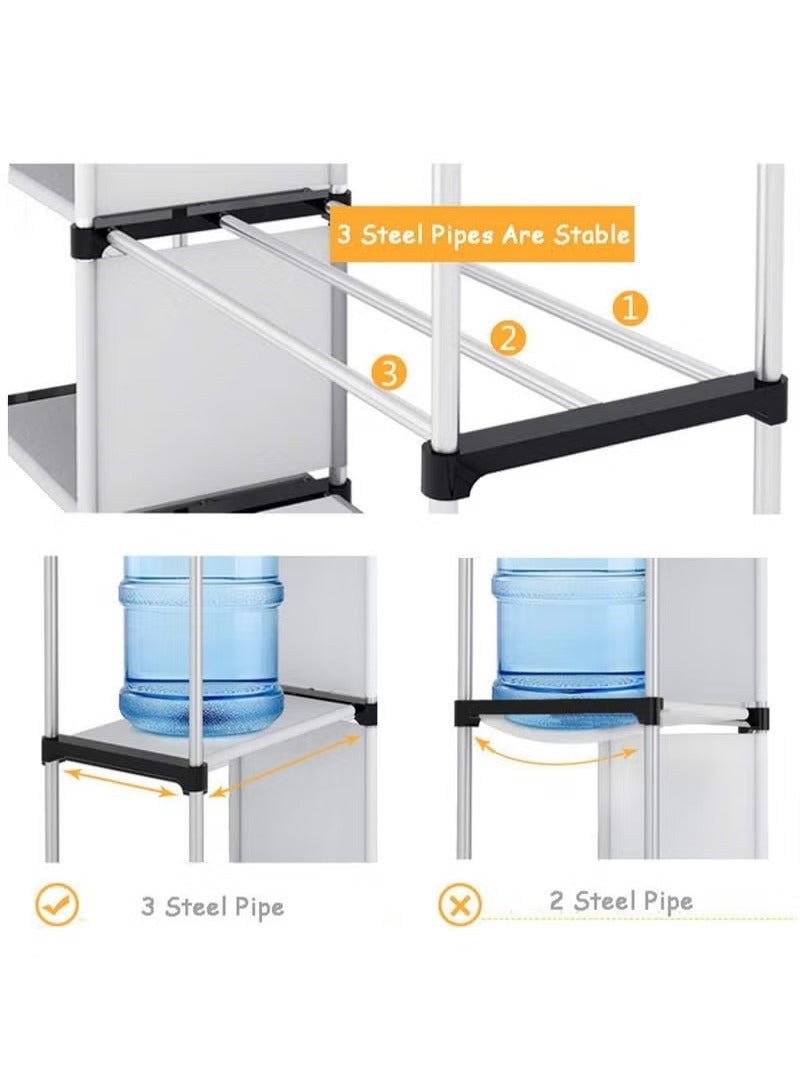 3 Steel Pipes Are Stable

1

2

3

3 Steel Pipe

2 Steel Pipe