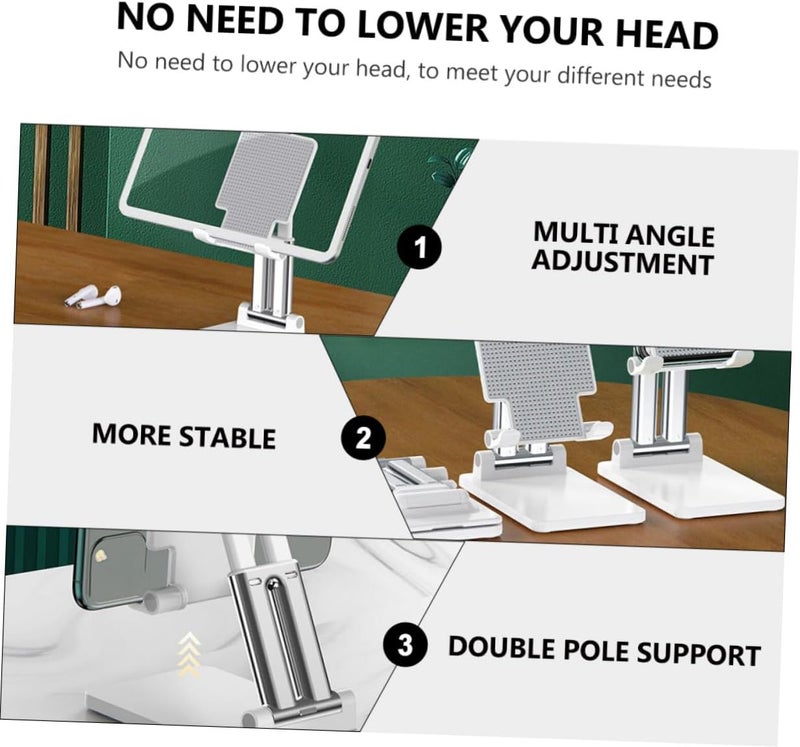 NO NEED TO LOWER YOUR HEAD
No need to lower your head, to meet your different needs

1 MULTI ANGLE ADJUSTMENT

MORE STABLE 2

3 DOUBLE POLE SUPPORT