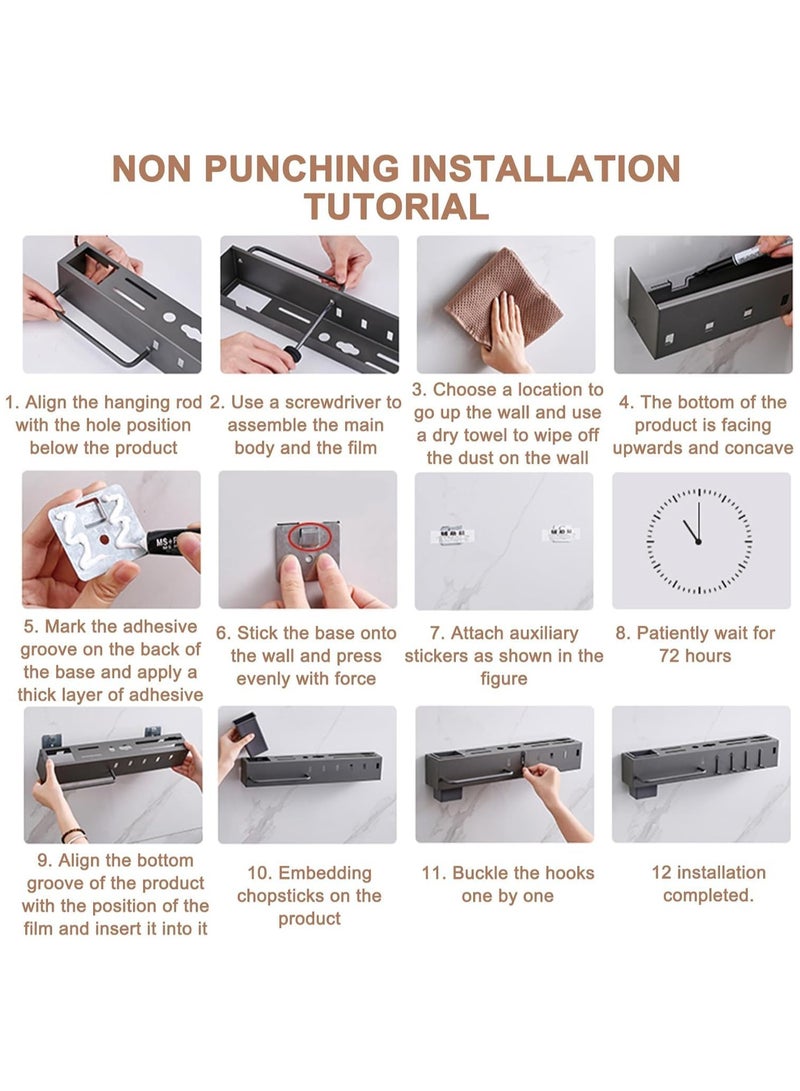 NON PUNCHING INSTALLATION TUTORIAL

1. Align the hanging rod with the hole position below the product

2. Use a screwdriver to assemble the main body and the film

3. Choose a location to go up the wall and use a dry towel to wipe off the dust on the wall

4. The bottom of the product is facing upwards and concave

MS+F

5. Mark the adhesive groove on the back of the base and apply a thick layer of adhesive

6. Stick the base onto the wall and press evenly with force

7. Attach auxiliary stickers as shown in the figure

8. Patiently wait for 72 hours

9. Align the bottom groove of the product with the position of the film and insert it into it

10. Embedding chopsticks on the product

11. Buckle the hooks one by one

12 installation completed.