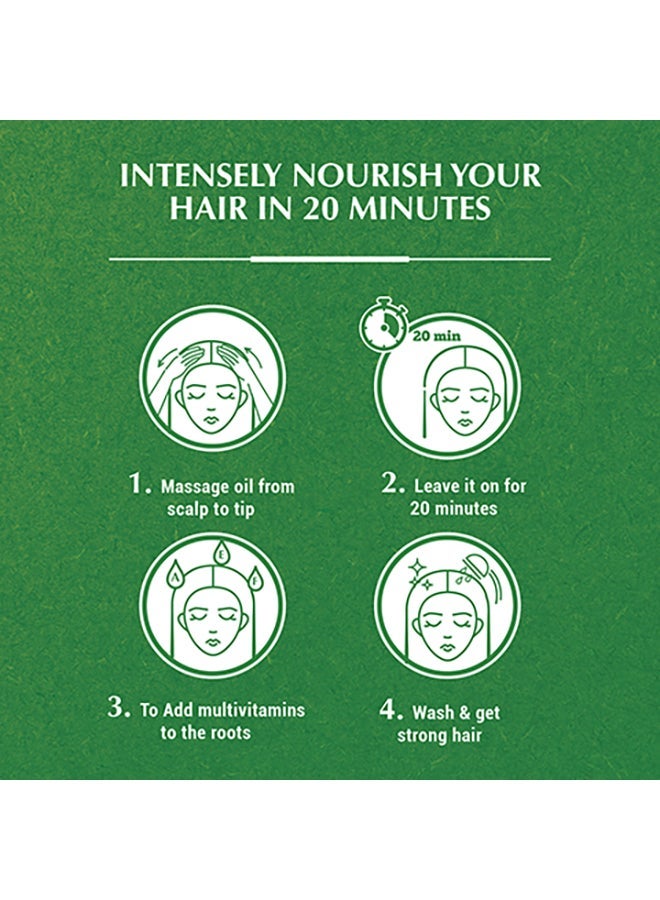 INTENSELY NOURISH YOUR HAIR IN 20 MINUTES

20 min

1. Massage oil from scalp to tip

2. Leave it on for 20 minutes

A E F

3. To Add multivitamins to the roots

4. Wash & get strong hair