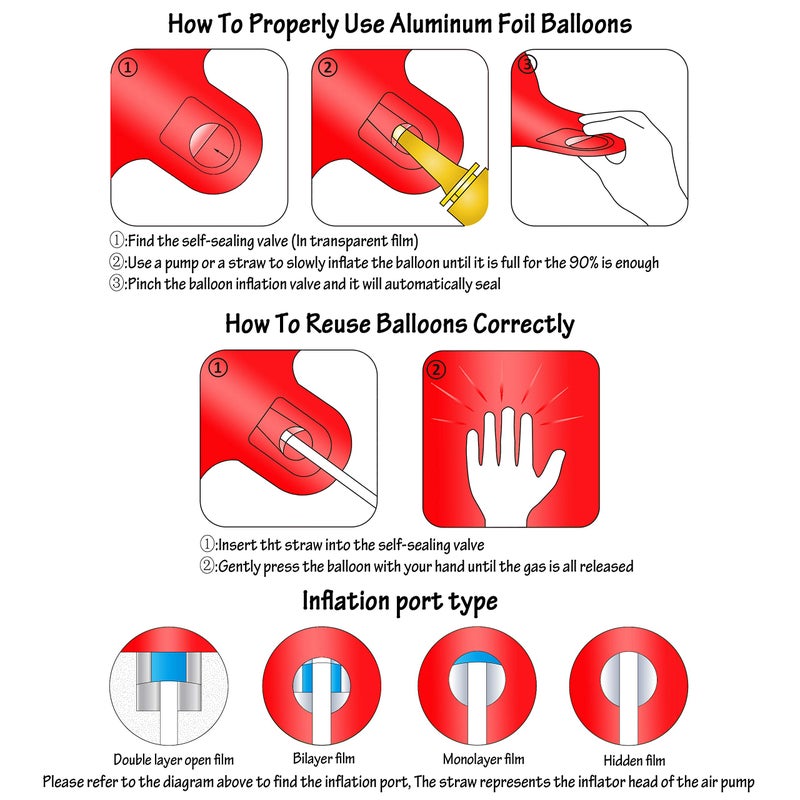 How To Properly Use Aluminum Foil Balloons

①

②

③

①:Find the self-sealing valve (In transparent film)
②:Use a pump or a straw to slowly inflate the balloon until it is full for the 90% is enough
③:Pinch the balloon inflation valve and it will automatically seal

How To Reuse Balloons Correctly

①

②

①:Insert tht straw into the self-sealing valve
②:Gently press the balloon with your hand until the gas is all released

Inflation port type

Double layer open film

Bilayer film

Monolayer film

Hidden film

Please refer to the diagram above to find the inflation port, The straw represents the inflator head of the air pump