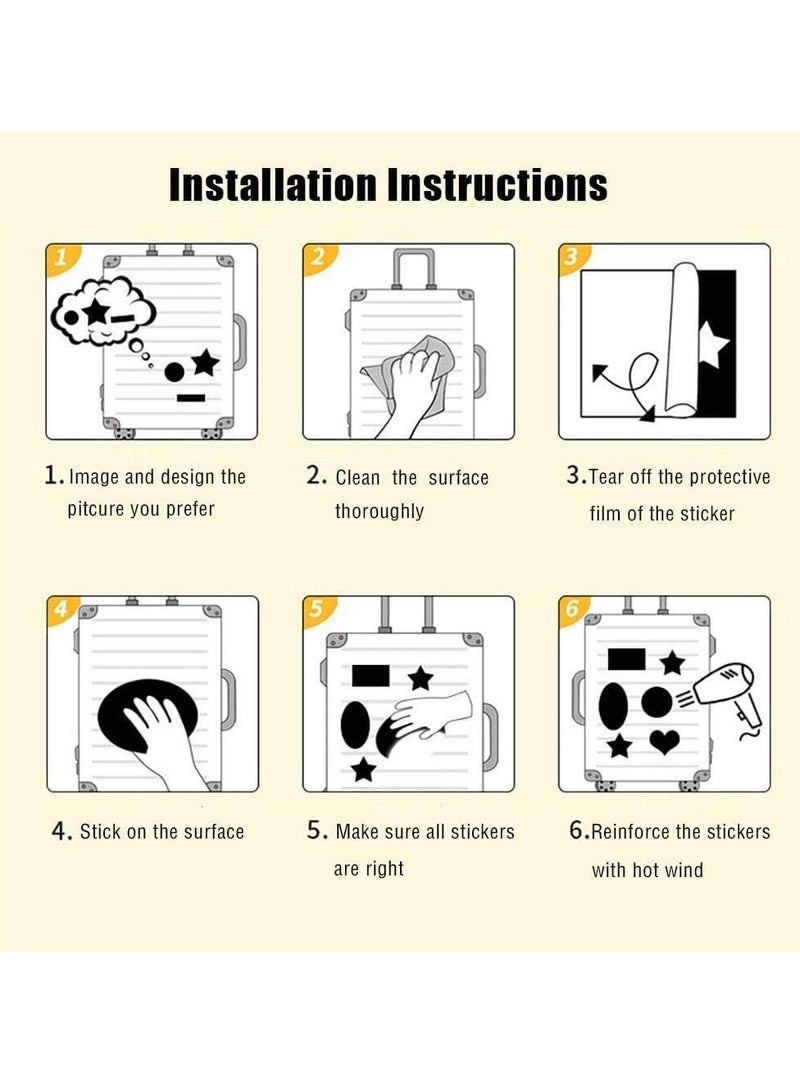 Installation Instructions

1

2

3

1. Image and design the pitcure you prefer

2. Clean the surface thoroughly

3. Tear off the protective film of the sticker

4

5

6

4. Stick on the surface

5. Make sure all stickers are right

6. Reinforce the stickers with hot wind