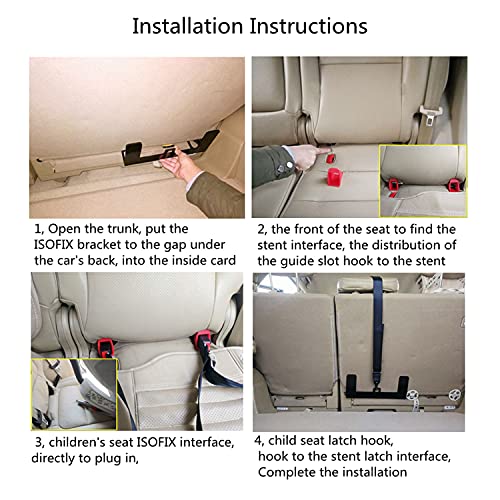 Installation Instructions

1, Open the trunk, put the ISOFIX bracket to the gap under the car's back, into the inside card

2, the front of the seat to find the stent interface, the distribution of the guide slot hook to the stent

3, children's seat ISOFIX interface, directly to plug in,

4, child seat latch hook, hook to the stent latch interface, Complete the installation