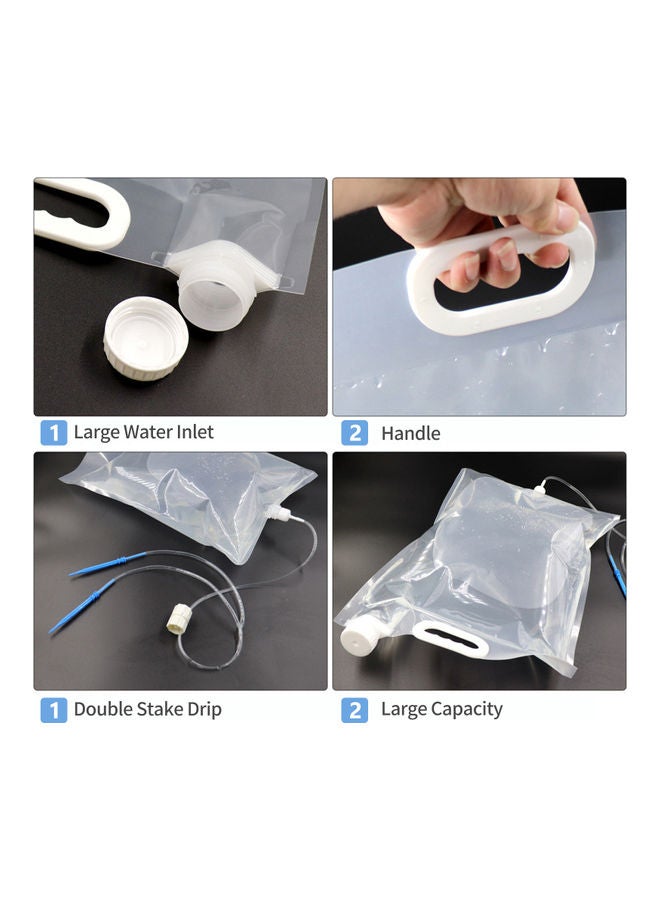 1 Large Water Inlet

2 Handle

1 Double Stake Drip

2 Large Capacity