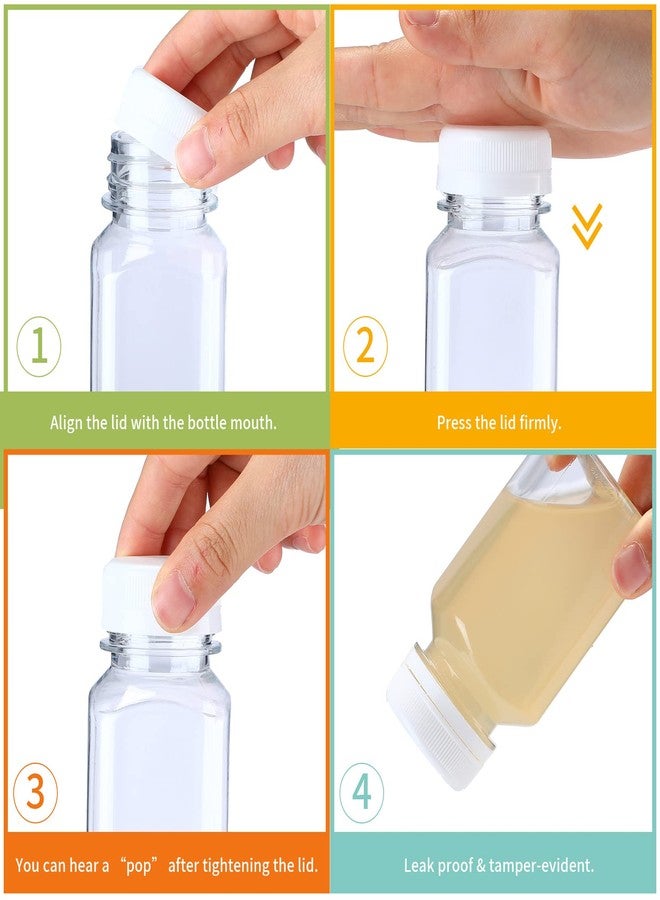 1

Align the lid with the bottle mouth.

2

Press the lid firmly.

3

You can hear a “pop” after tightening the lid.

4

Leak proof & tamper-evident.