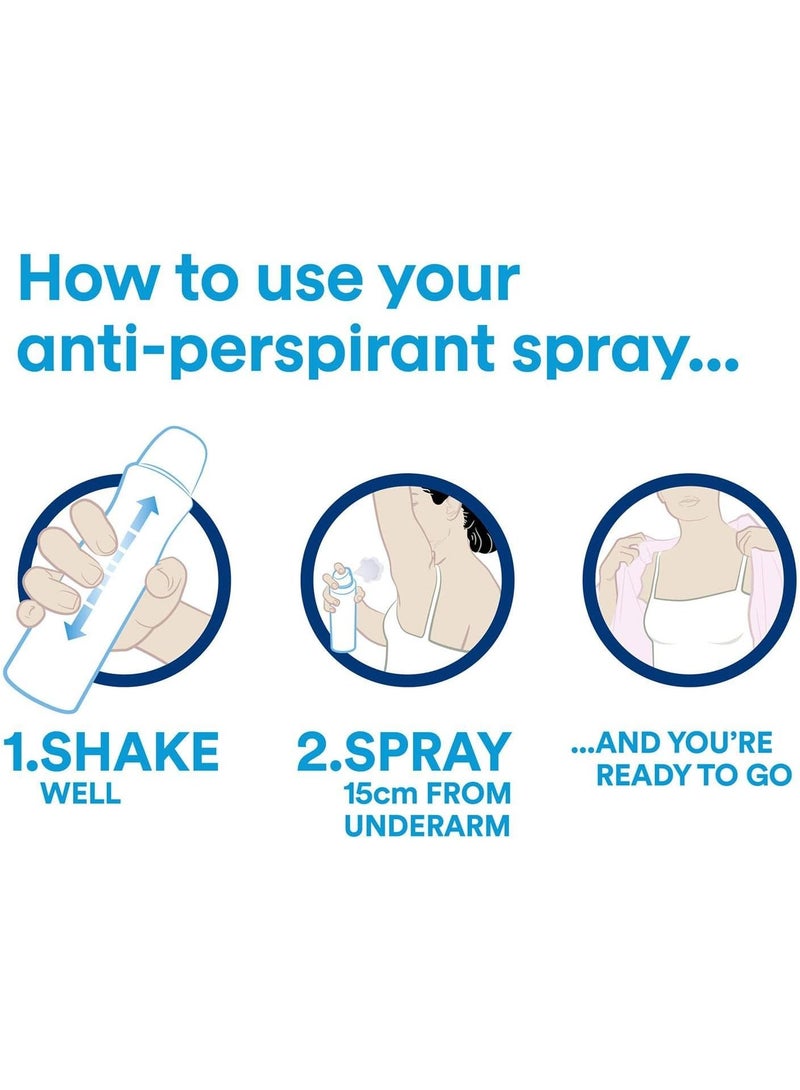 How to use your anti-perspirant spray...

1.SHAKE WELL

2.SPRAY 15cm FROM UNDERARM

...AND YOU'RE READY TO GO