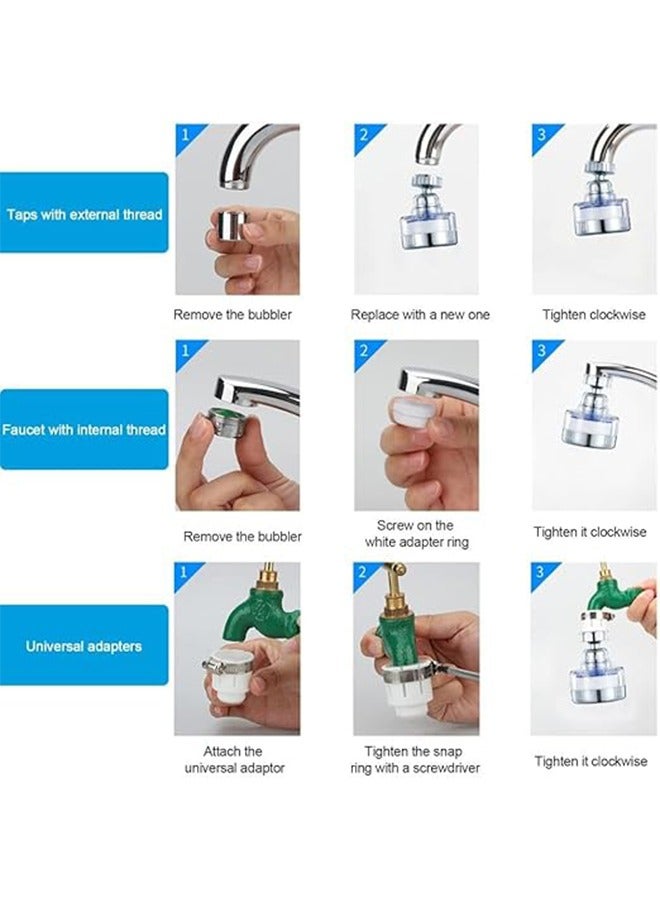 Taps with external thread

1

Remove the bubbler

2

Replace with a new one

3

Tighten clockwise

Faucet with internal thread

1

Remove the bubbler

2

Screw on the white adapter ring

3

Tighten it clockwise

Universal adapters

1

Attach the universal adaptor

2

Tighten the snap ring with a screwdriver

3

Tighten it clockwise