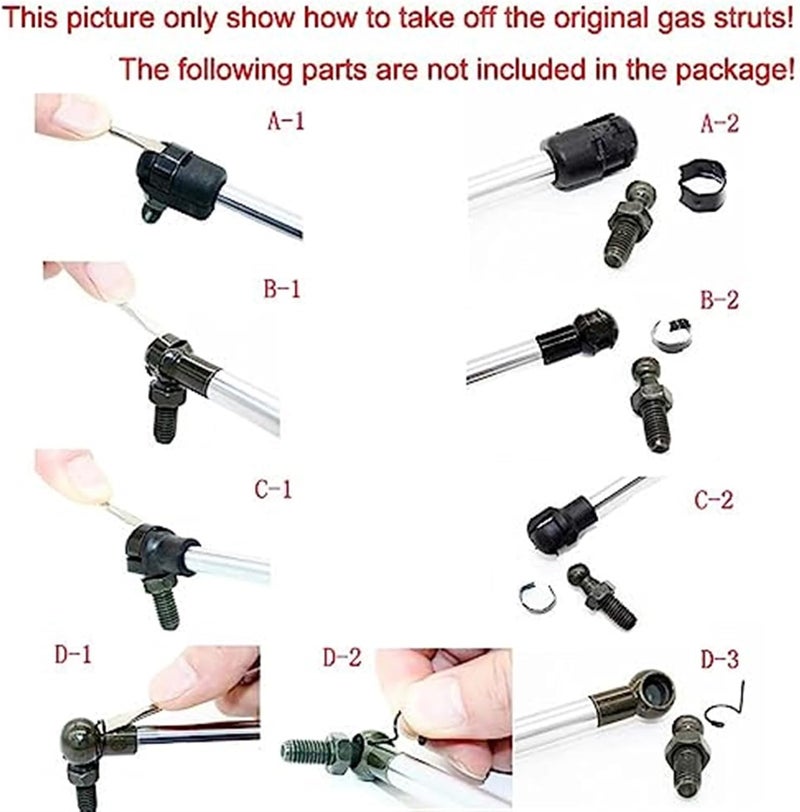 This picture only show how to take off the original gas struts!

The following parts are not included in the package!

A-1

A-2

B-1

B-2

C-1

C-2

D-1

D-2

D-3