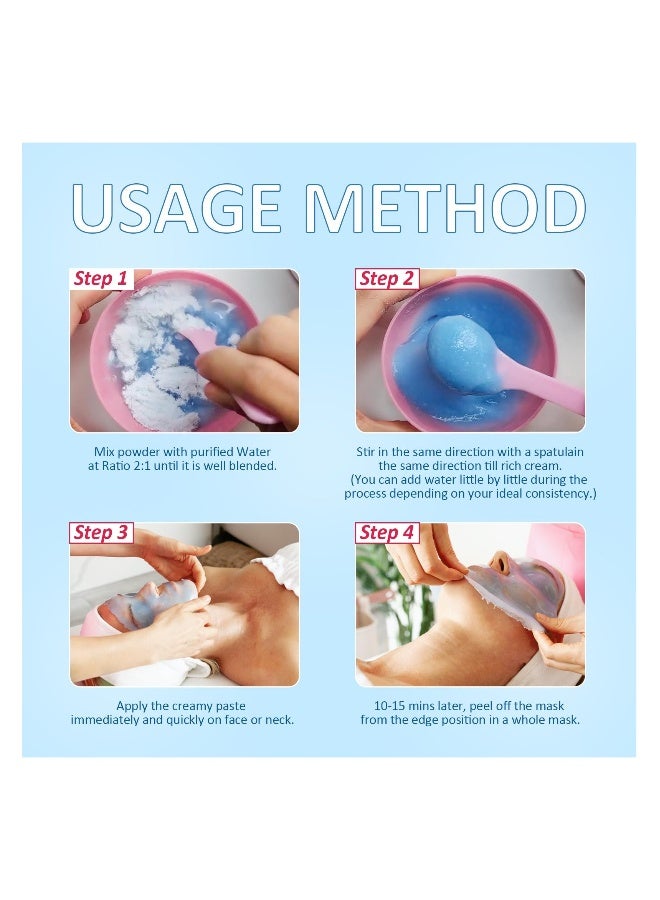 USAGE METHOD

Step 1

Mix powder with purified Water at Ratio 2:1 until it is well blended.

Step 2

Stir in the same direction with a spatulain the same direction till rich cream. (You can add water little by little during the process depending on your ideal consistency.)

Step 3

Apply the creamy paste immediately and quickly on face or neck.

Step 4

10-15 mins later, peel off the mask from the edge position in a whole mask.