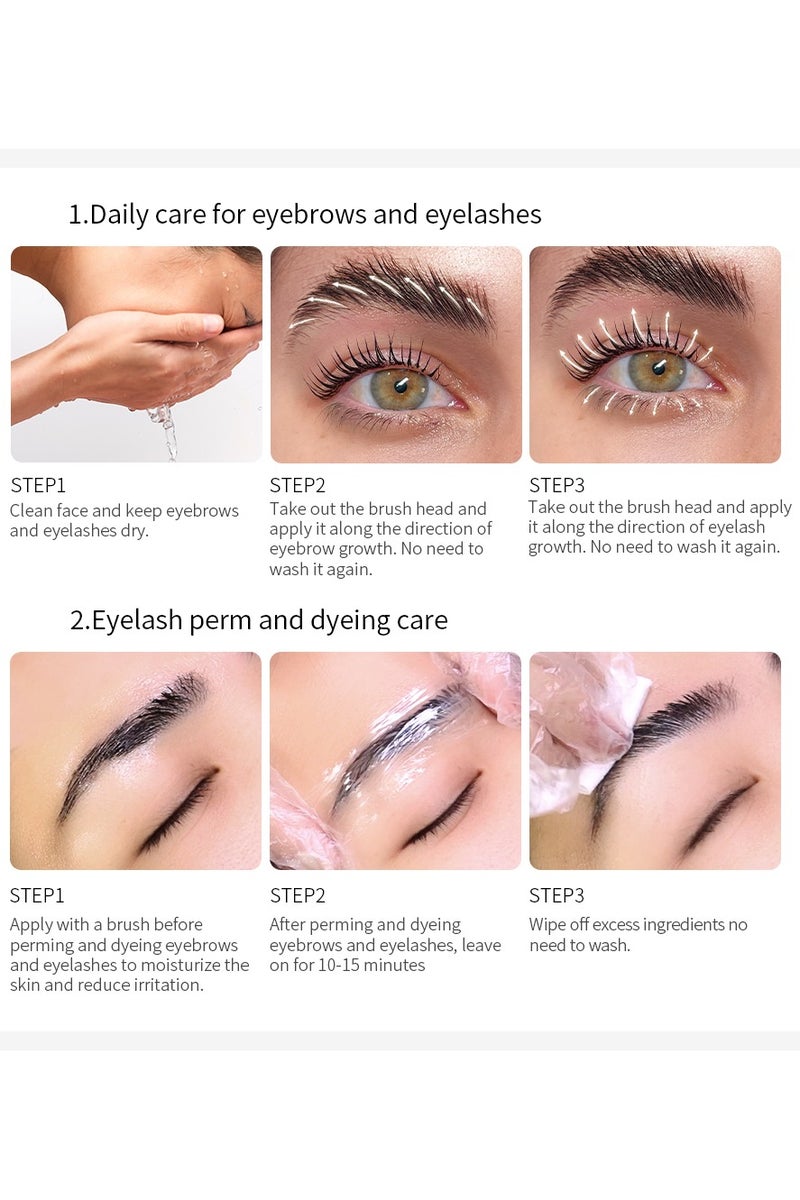 1.Daily care for eyebrows and eyelashes

STEP1
Clean face and keep eyebrows and eyelashes dry.

STEP2
Take out the brush head and apply it along the direction of eyebrow growth. No need to wash it again.

STEP3
Take out the brush head and apply it along the direction of eyelash growth. No need to wash it again.

2.Eyelash perm and dyeing care

STEP1
Apply with a brush before perming and dyeing eyebrows and eyelashes to moisturize the skin and reduce irritation.

STEP2
After perming and dyeing eyebrows and eyelashes, leave on for 10-15 minutes

STEP3
Wipe off excess ingredients no need to wash.