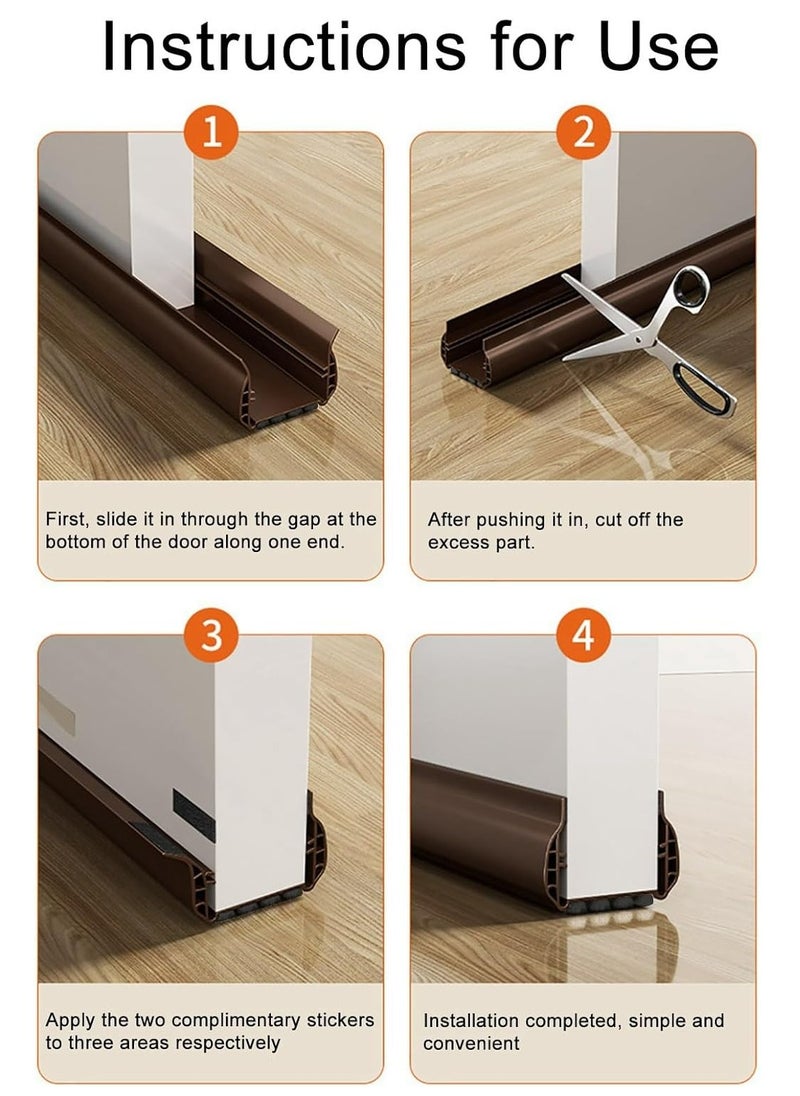 Instructions for Use

1

First, slide it in through the gap at the bottom of the door along one end.

2

After pushing it in, cut off the excess part.

3

Apply the two complimentary stickers to three areas respectively

4

Installation completed, simple and convenient