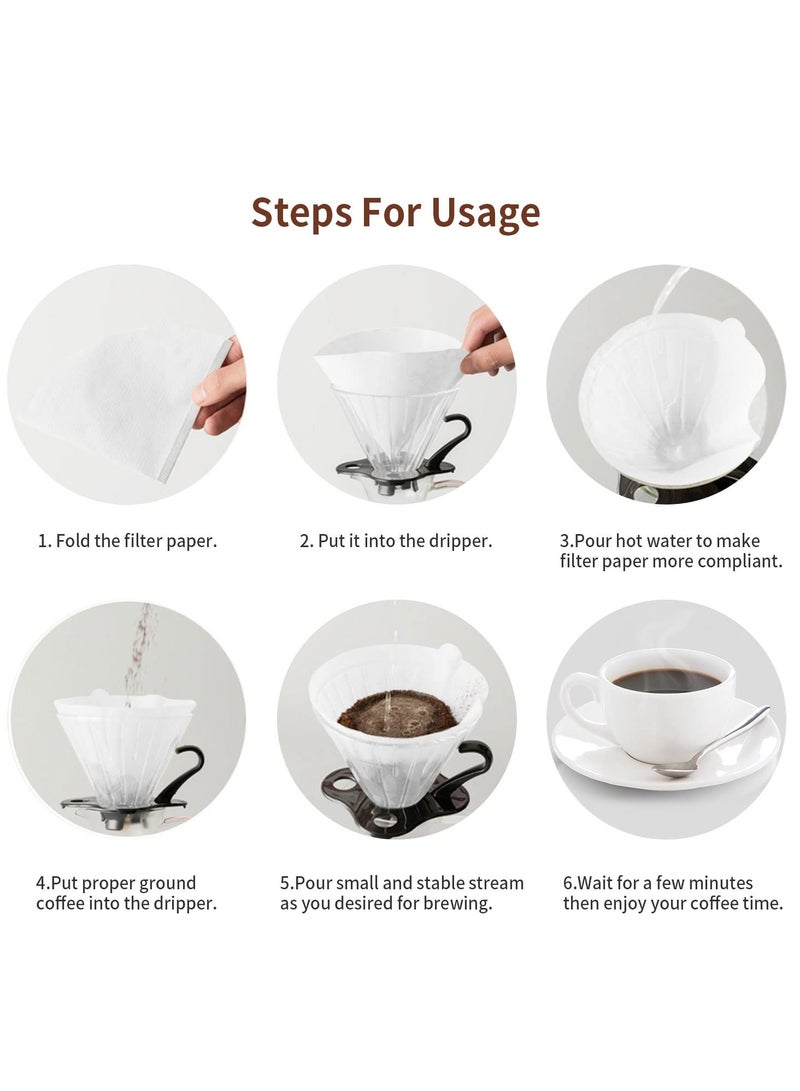 Steps For Usage

1. Fold the filter paper.

2. Put it into the dripper.

3.Pour hot water to make filter paper more compliant.

4.Put proper ground coffee into the dripper.

5.Pour small and stable stream as you desired for brewing.

6.Wait for a few minutes then enjoy your coffee time.