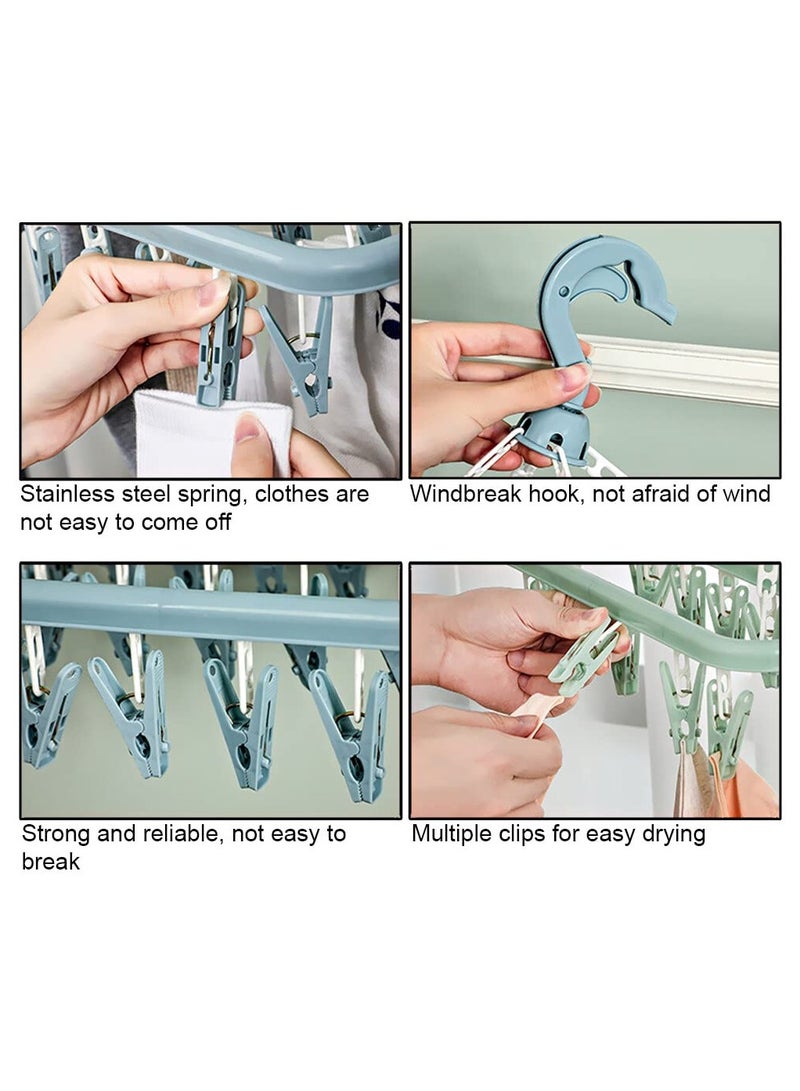 Stainless steel spring, clothes are not easy to come off

Windbreak hook, not afraid of wind

Strong and reliable, not easy to break

Multiple clips for easy drying