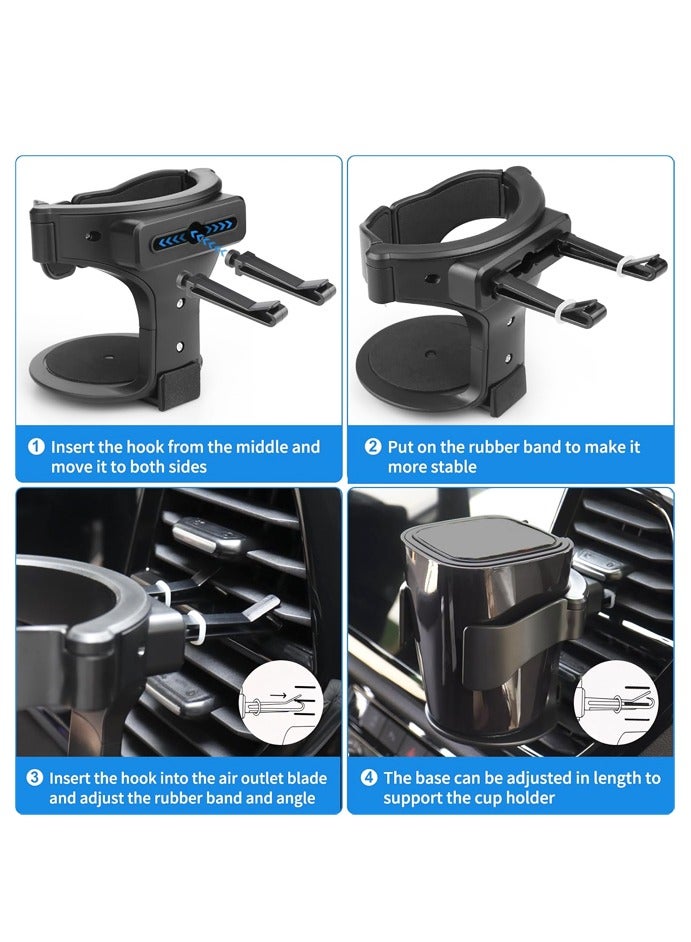 1 Insert the hook from the middle and move it to both sides

2 Put on the rubber band to make it more stable

3 Insert the hook into the air outlet blade and adjust the rubber band and angle

4 The base can be adjusted in length to support the cup holder