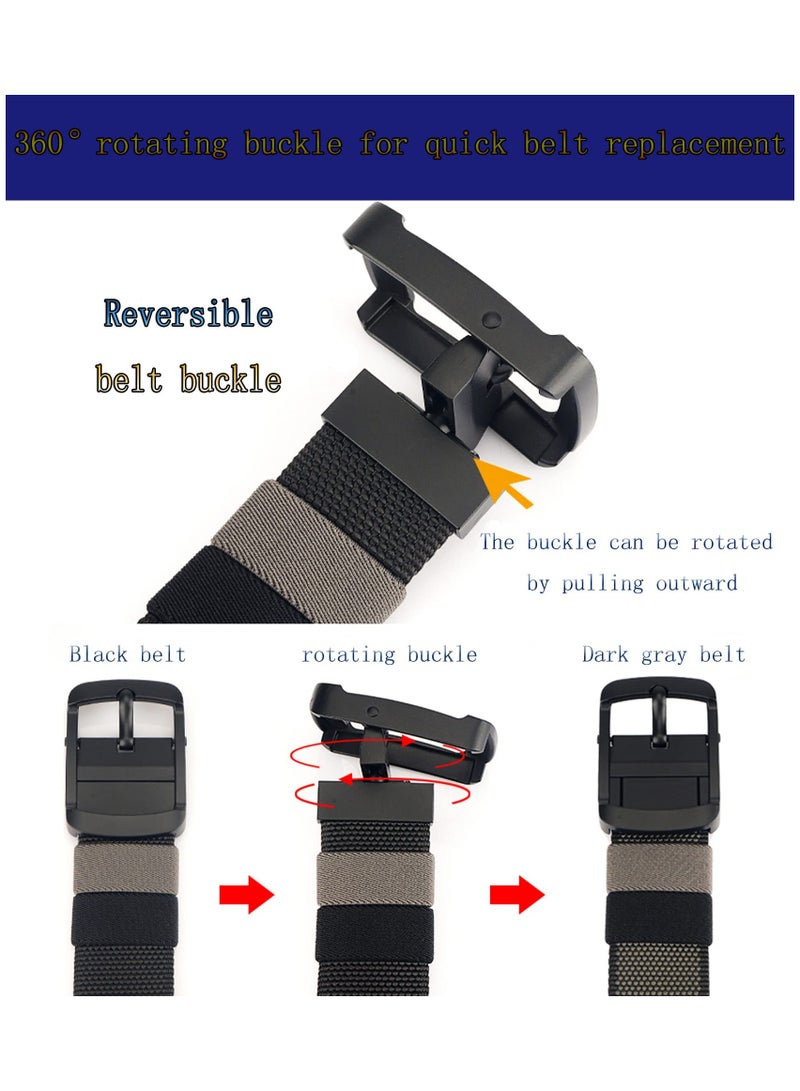 360° rotating buckle for quick belt replacement

Reversible belt buckle

The buckle can be rotated by pulling outward

Black belt

rotating buckle

Dark gray belt