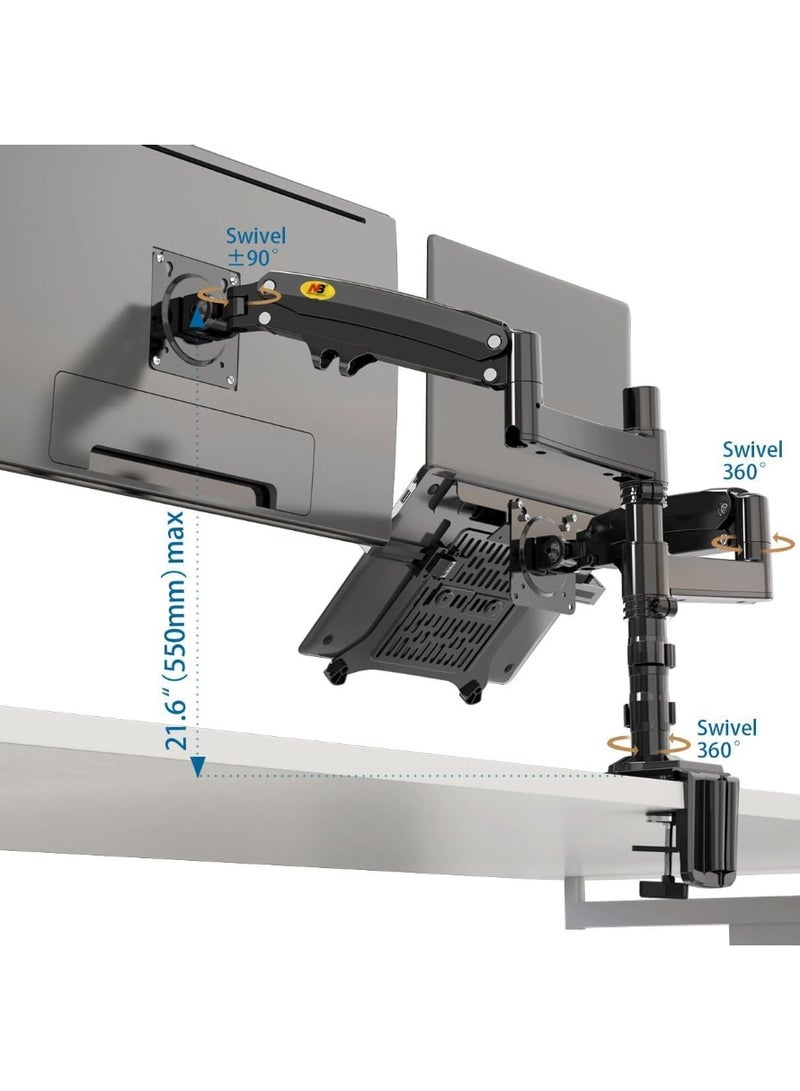 Swivel
±90°

NB

Swivel
360°

21.6"(550mm) max

Swivel
360°