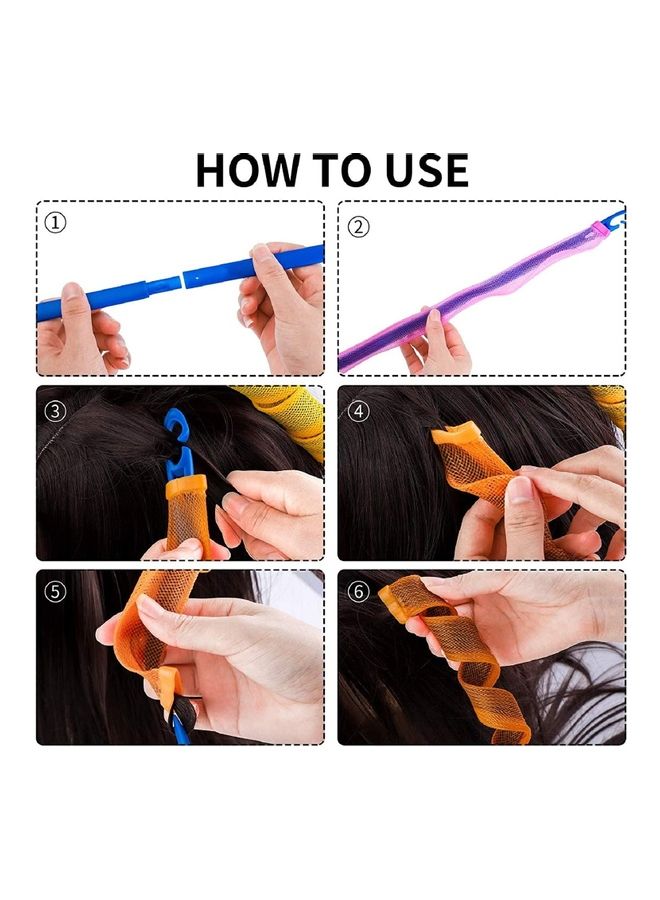 HOW TO USE

①

②

③

④

⑤

⑥