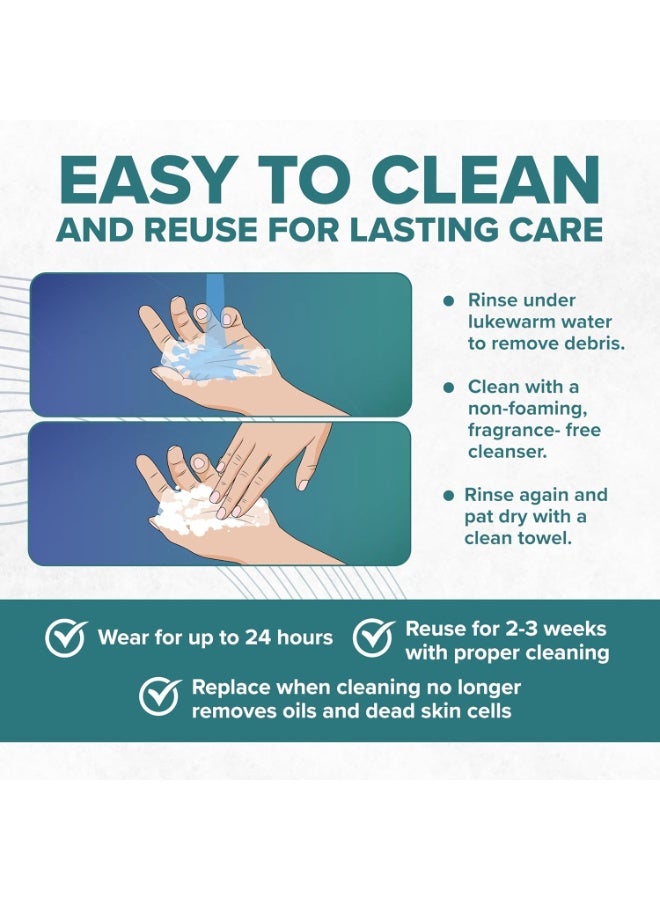 EASY TO CLEAN
AND REUSE FOR LASTING CARE

● Rinse under lukewarm water to remove debris.

● Clean with a non-foaming, fragrance- free cleanser.

● Rinse again and pat dry with a clean towel.

Wear for up to 24 hours

Reuse for 2-3 weeks with proper cleaning

Replace when cleaning no longer removes oils and dead skin cells